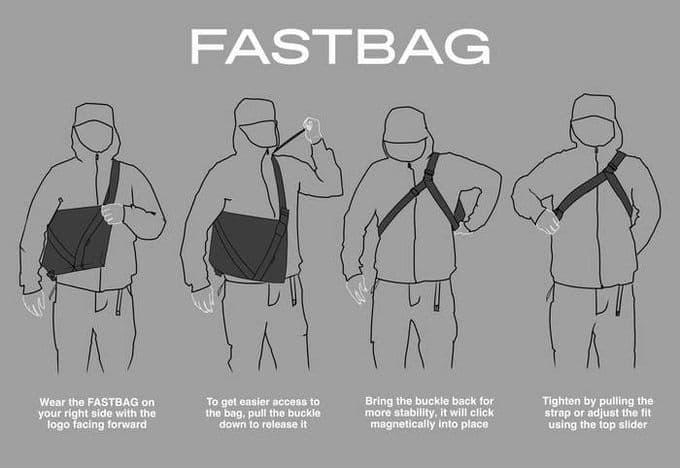 FASTBAG

Wear the FASTBAG on your right side with the logo facing forward

To get easier access to the bag, pull the buckle down to release it

Bring the buckle back for more stability, it will click magnetically into place

Tighten by pulling the strap or adjust the fit using the top slider