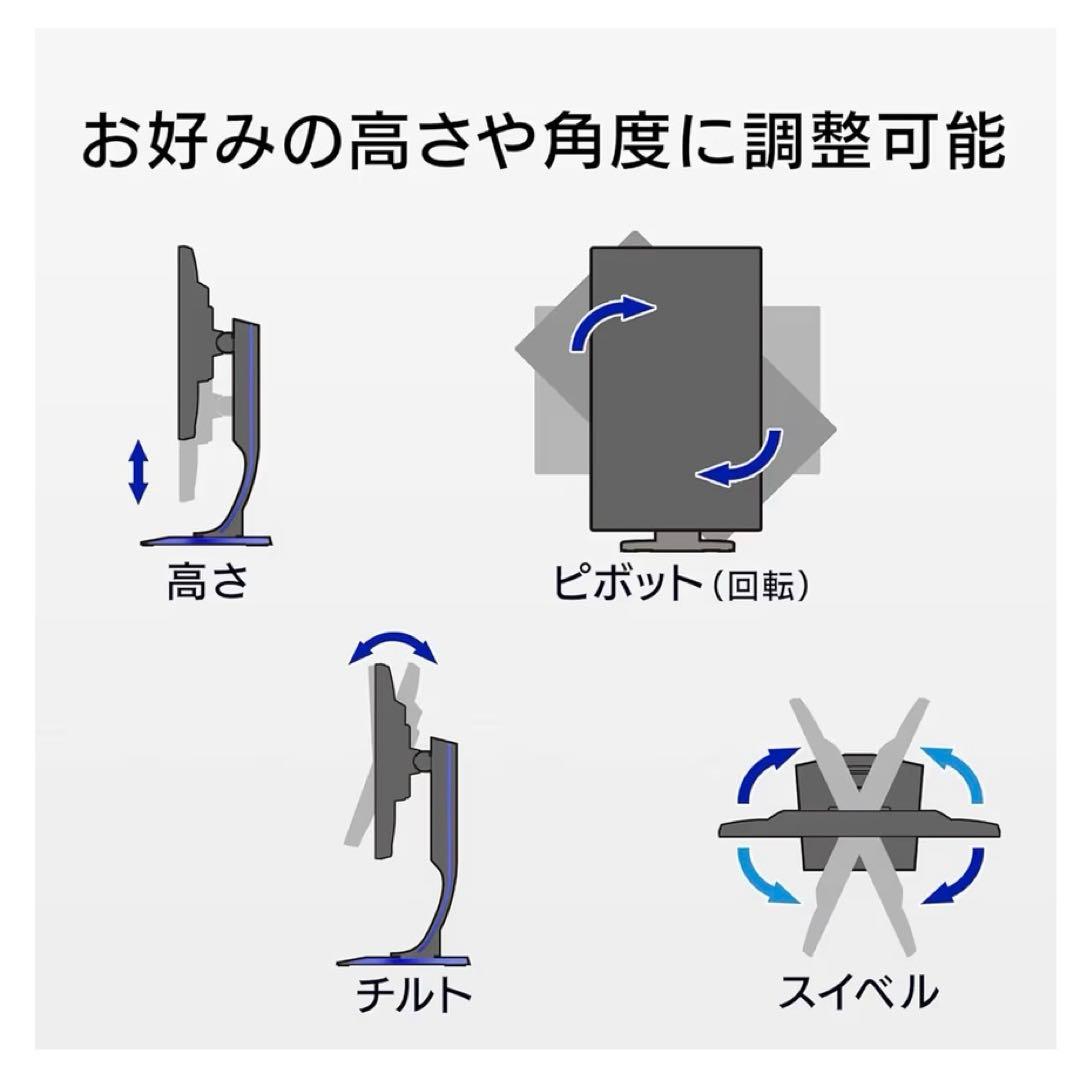 お好みの高さや角度に調整可能

高さ

ピボット(回転)

チルト

スイベル