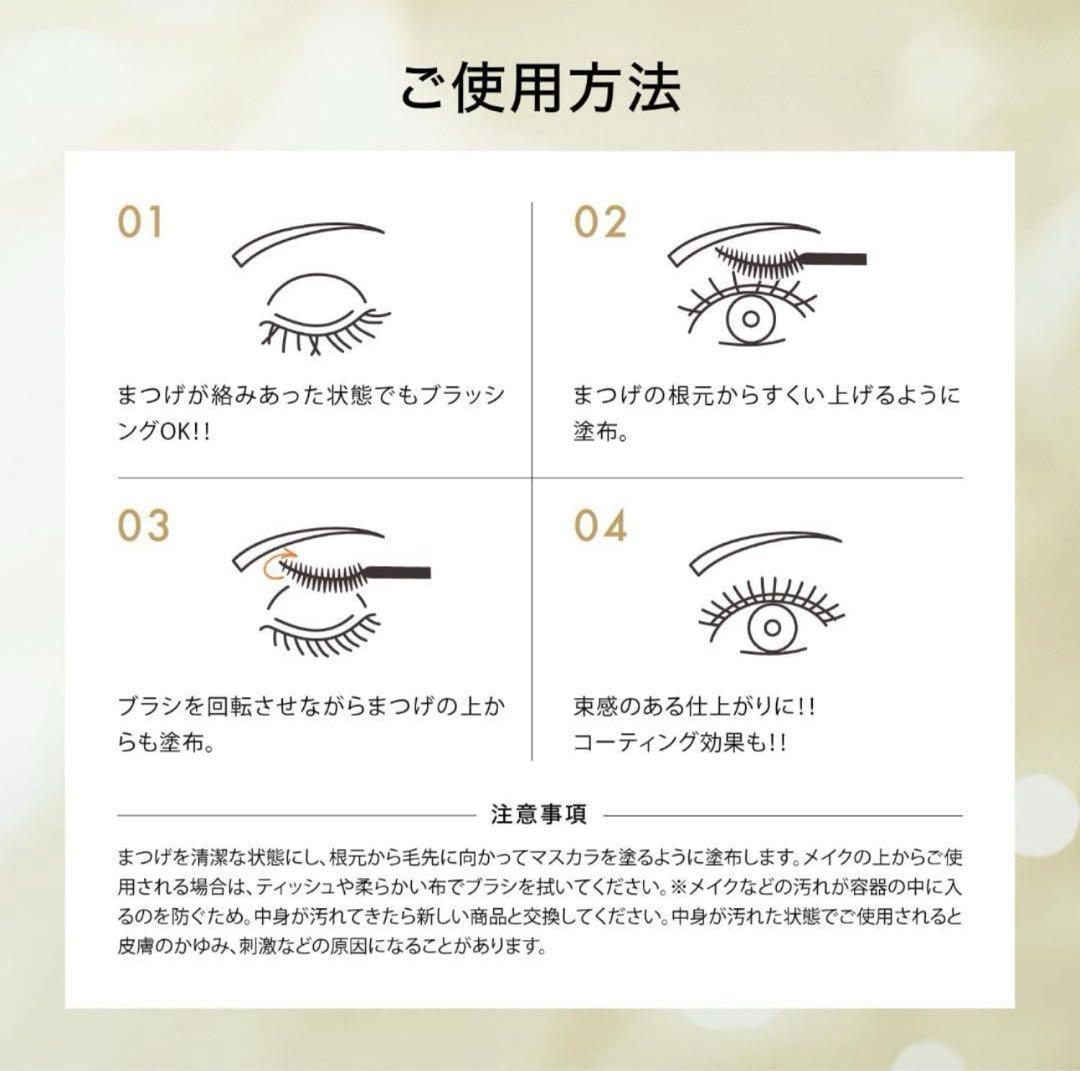 ご使用方法

01

まつげが絡みあった状態でもブラッシングOK!!

02

まつげの根元からすくい上げるように塗布。

03

ブラシを回転させながらまつげの上からも塗布。

04

束感のある仕上がりに!!
コーティング効果も!!

注意事項

まつげを清潔な状態にし、根元から毛先に向かってマスカラを塗るように塗布します。メイクの上からご使用される場合は、ティッシュや柔らかい布でブラシを拭いてください。※メイクなどの汚れが容器の中に入るのを防ぐため。中身が汚れてきたら新しい商品と交換してください。中身が汚れた状態でご使用されると皮膚のかゆみ、刺激などの原因になることがあります。