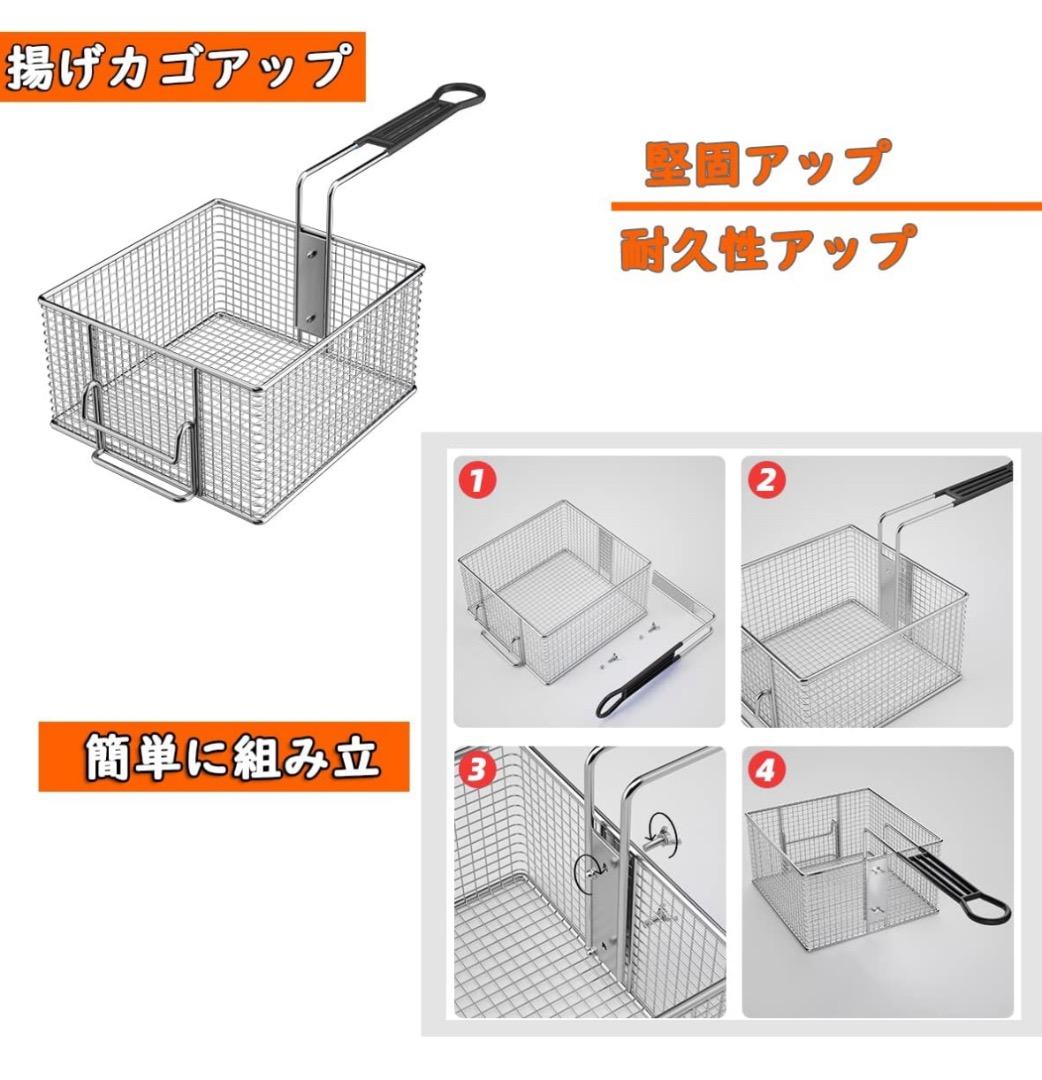 揚げカゴアップ

堅固アップ

耐久性アップ

簡単に組み立

1

2

3

4