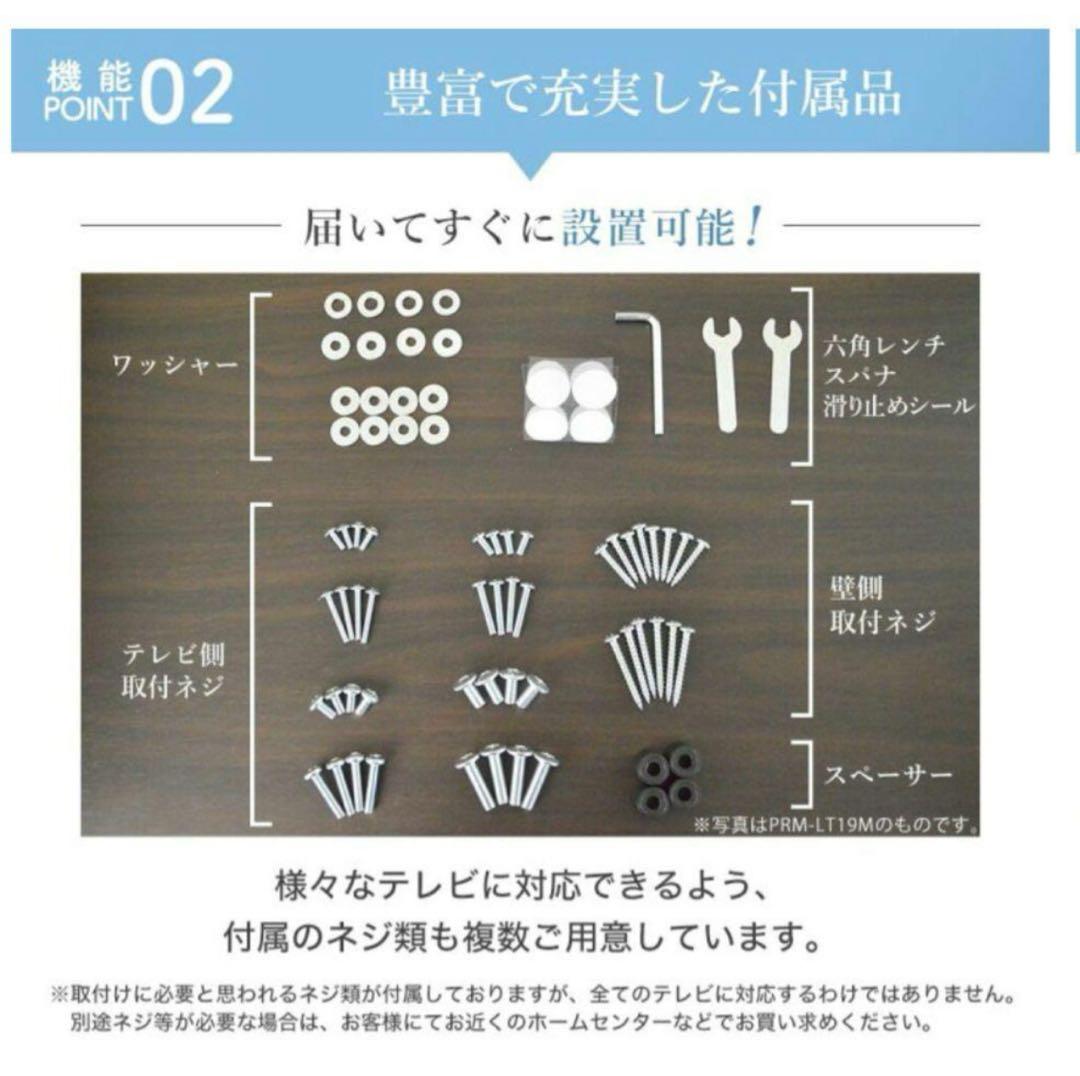 機能 POINT 02

豊富で充実した付属品

届いてすぐに設置可能！

ワッシャー

六角レンチ
スパナ
滑り止めシール

テレビ側
取付ネジ

壁側
取付ネジ

スペーサー

※写真はPRM-LT19Mのものです。

様々なテレビに対応できるよう、
付属のネジ類も複数ご用意しています。

※取付けに必要と思われるネジ類が付属しておりますが、全てのテレビに対応するわけではありません。
別途ネジ等が必要な場合は、お客様にてお近くのホームセンターなどでお買い求めください。