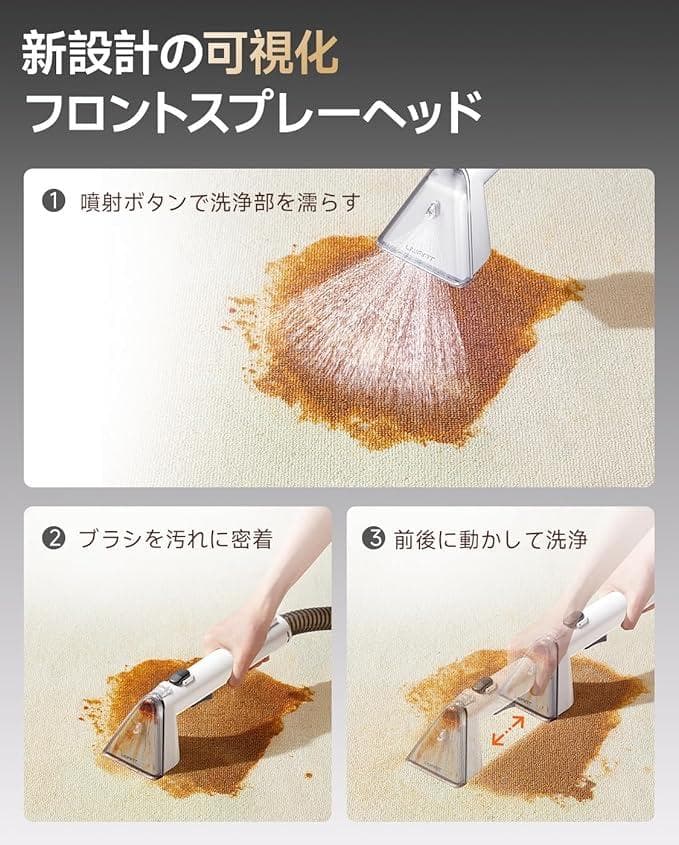 新設計の可視化
フロントスプレーヘッド

❶ 噴射ボタンで洗浄部を濡らす

❷ ブラシを汚れに密着

❸ 前後に動かして洗浄