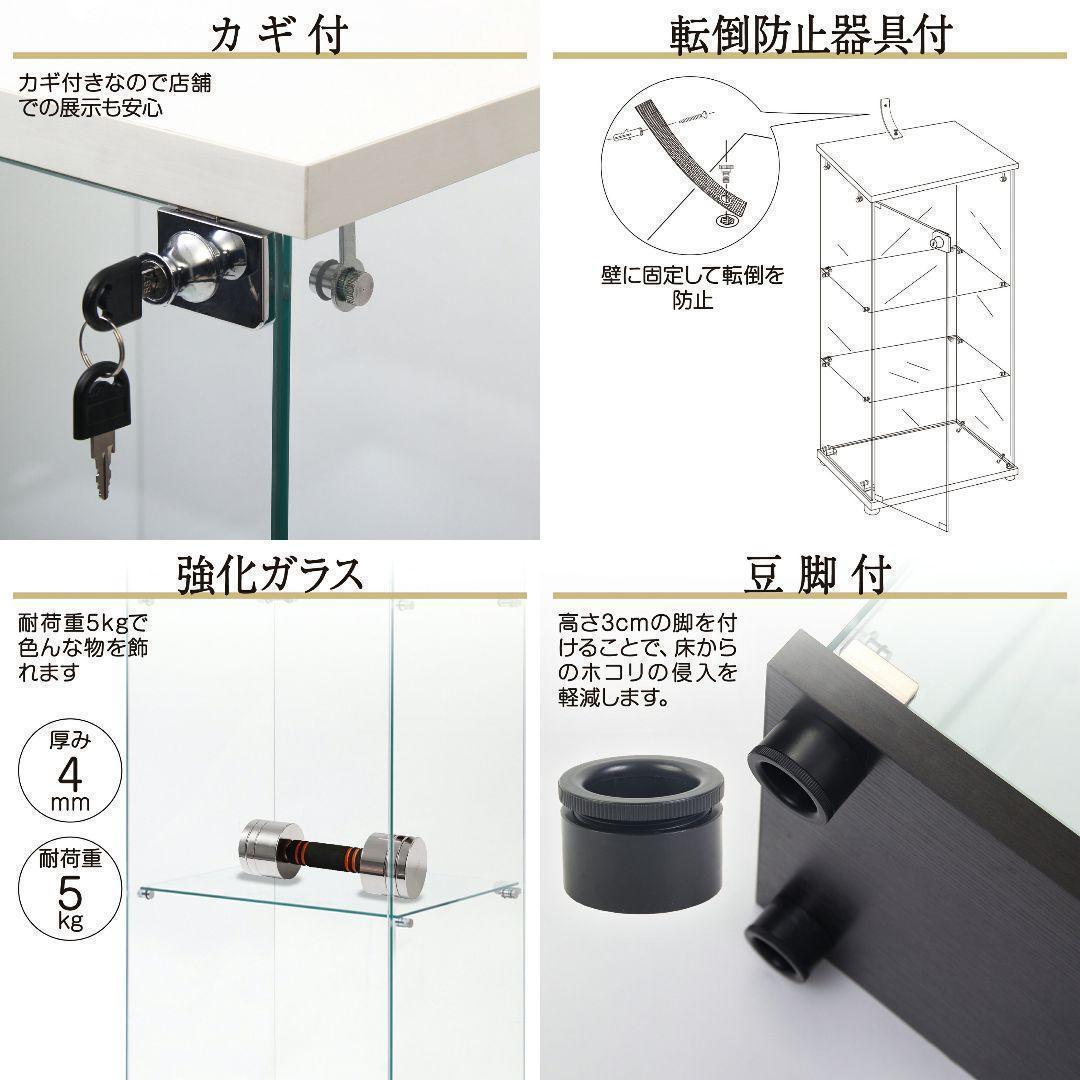 カギ付

カギ付きなので店舗での展示も安心

転倒防止器具付

壁に固定して転倒を防止

強化ガラス

耐荷重5kgで色んな物を飾れます

厚み 4 mm

耐荷重 5 kg

豆脚付

高さ3cmの脚を付けることで、床からのホコリの侵入を軽減します。