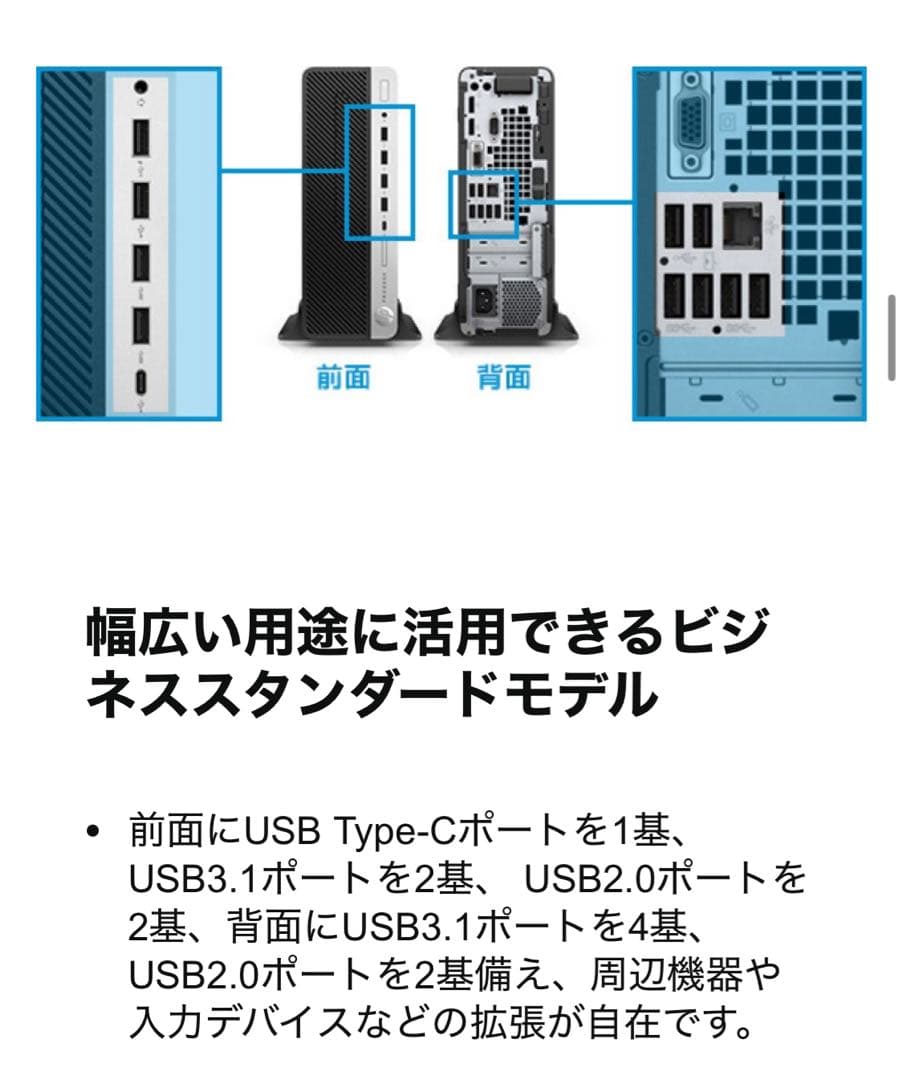 前面

背面

幅広い用途に活用できるビジネススタンダードモデル

• 前面にUSB Type-Cポートを1基、USB3.1ポートを2基、 USB2.0ポートを2基、背面にUSB3.1ポートを4基、USB2.0ポートを2基備え、周辺機器や入力デバイスなどの拡張が自在です。