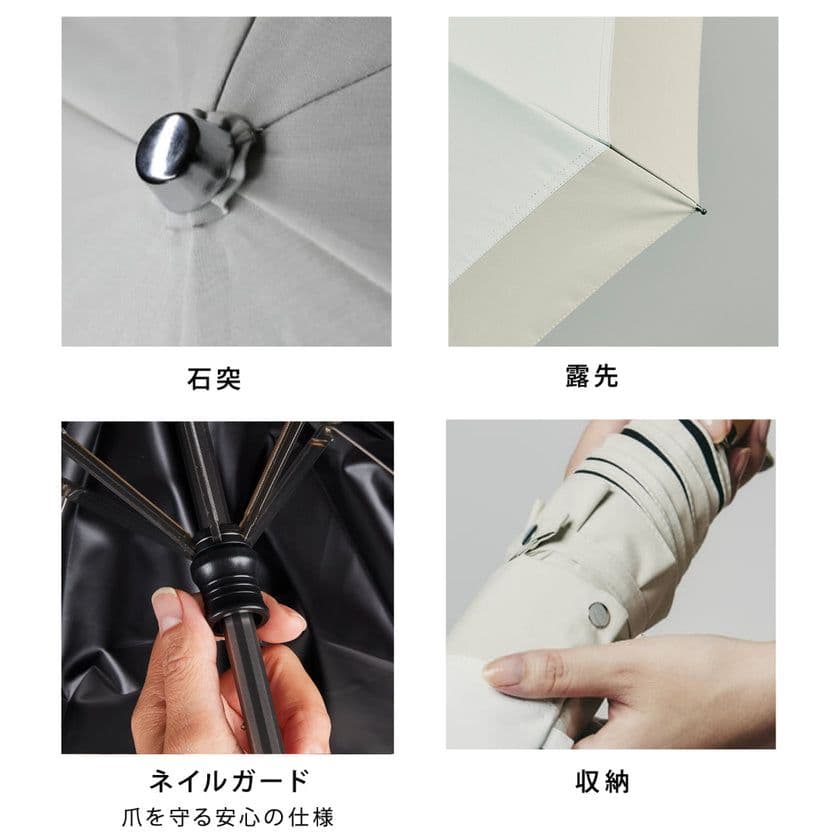 石突

露先

ネイルガード
爪を守る安心の仕様

収納