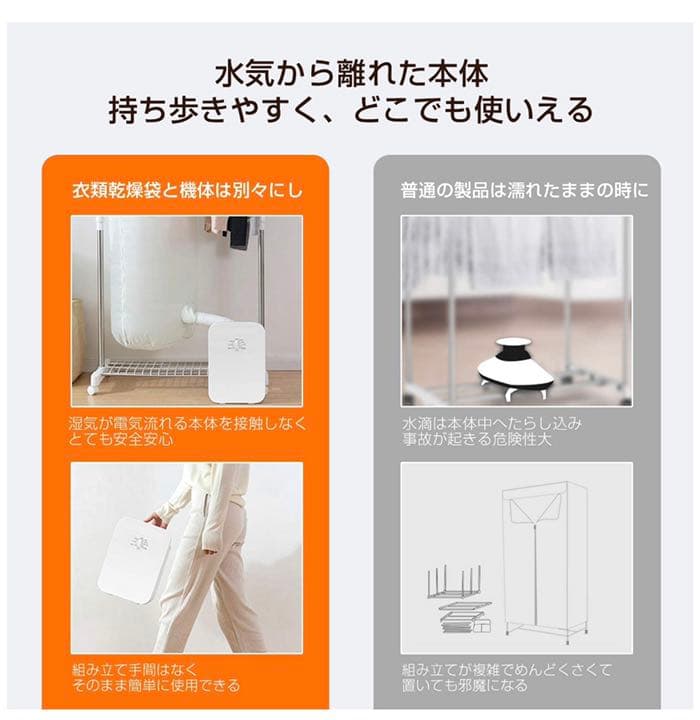 水気から離れた本体
持ち歩きやすく、どこでも使いえる

衣類乾燥袋と機体は別々にし

湿気が電気流れる本体を接触しなく
とても安全安心

組み立て手間はなく
そのまま簡単に使用できる

普通の製品は濡れたままの時に

水滴は本体中へたらし込み
事故が起きる危険性大

組み立てが複雑でめんどくさくて
置いても邪魔になる