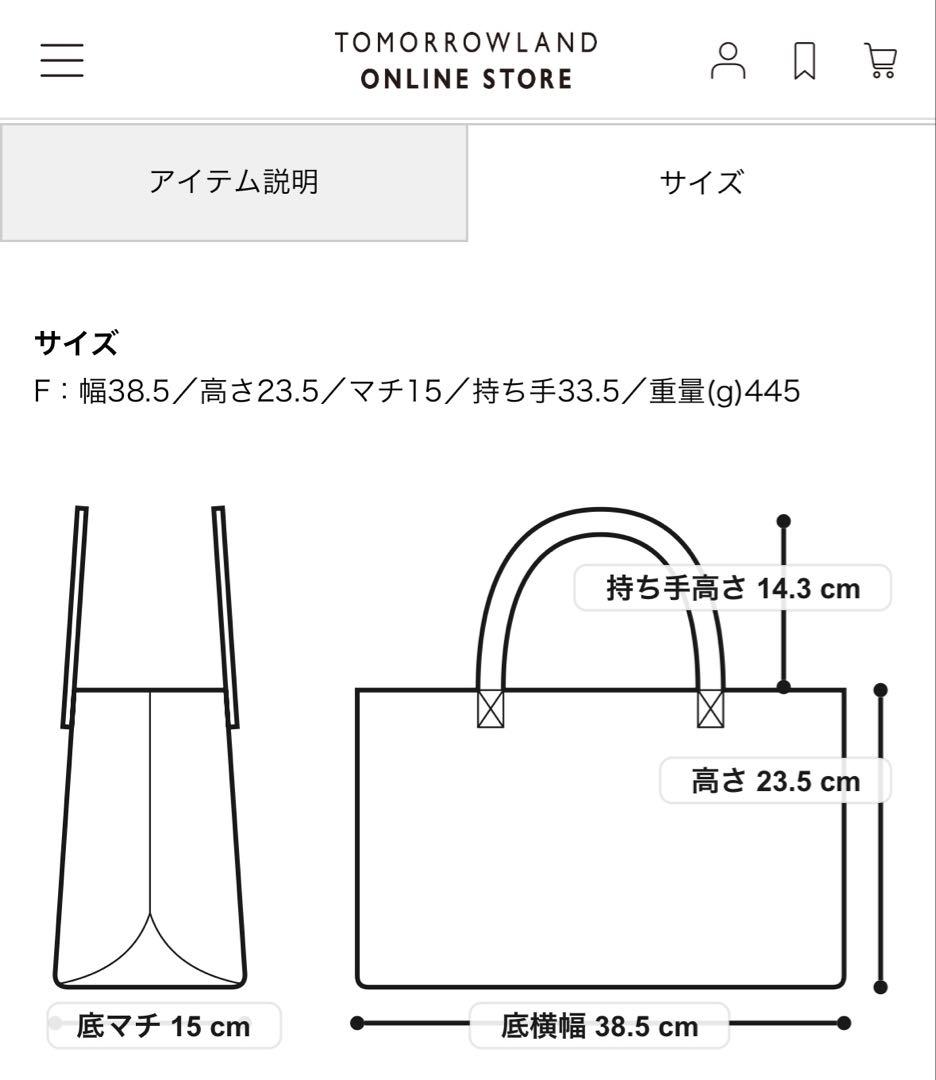 TOMORROWLAND
ONLINE STORE

アイテム説明

サイズ

サイズ
F：幅38.5／高さ23.5／マチ15／持ち手33.5／重量(g)445

持ち手高さ 14.3 cm

高さ 23.5 cm

底マチ 15 cm

底横幅 38.5 cm