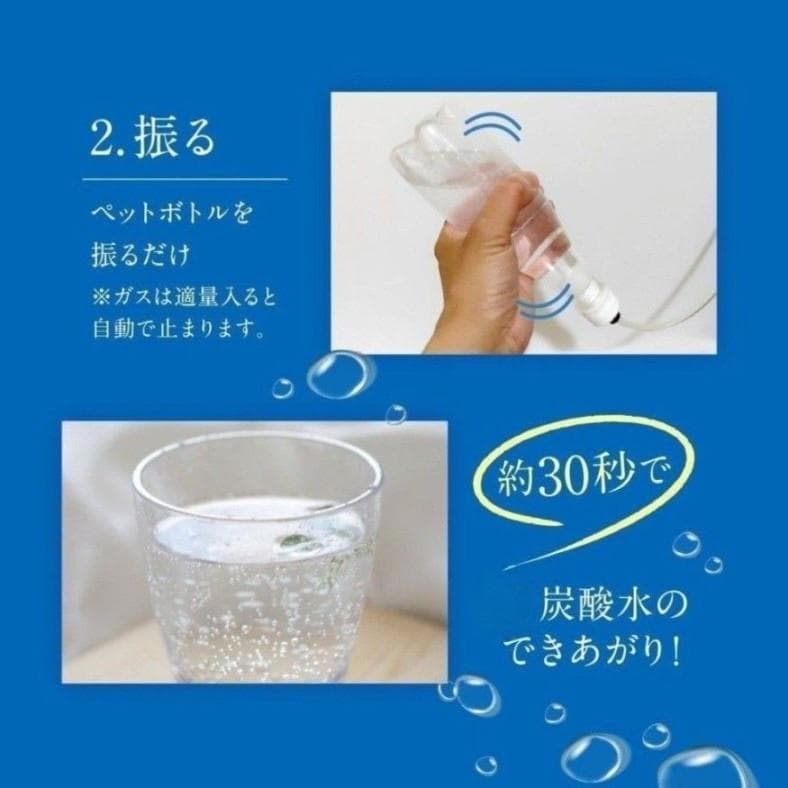 2. 振る

ペットボトルを
振るだけ
※ガスは適量入ると
自動で止まります。

約30秒で

炭酸水の
できあがり!