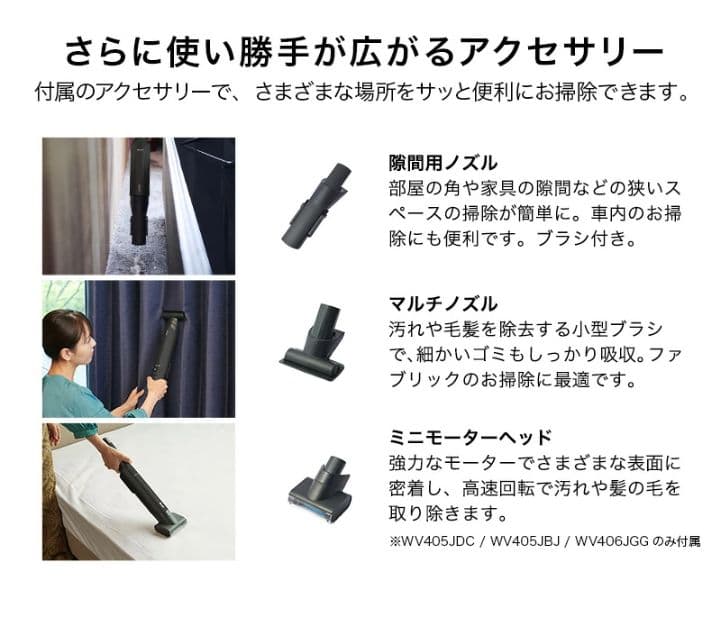 さらに使い勝手が広がるアクセサリー
付属のアクセサリーで、さまざまな場所をサッと便利にお掃除できます。

隙間用ノズル
部屋の角や家具の隙間などの狭いスペースの掃除が簡単に。車内のお掃除にも便利です。ブラシ付き。

マルチノズル
汚れや毛髪を除去する小型ブラシで、細かいゴミもしっかり吸収。ファブリックのお掃除に最適です。

ミニモーターヘッド
強力なモーターでさまざまな表面に密着し、高速回転で汚れや髪の毛を取り除きます。
※WV405JDC / WV405JBJ / WV406JGG のみ付属