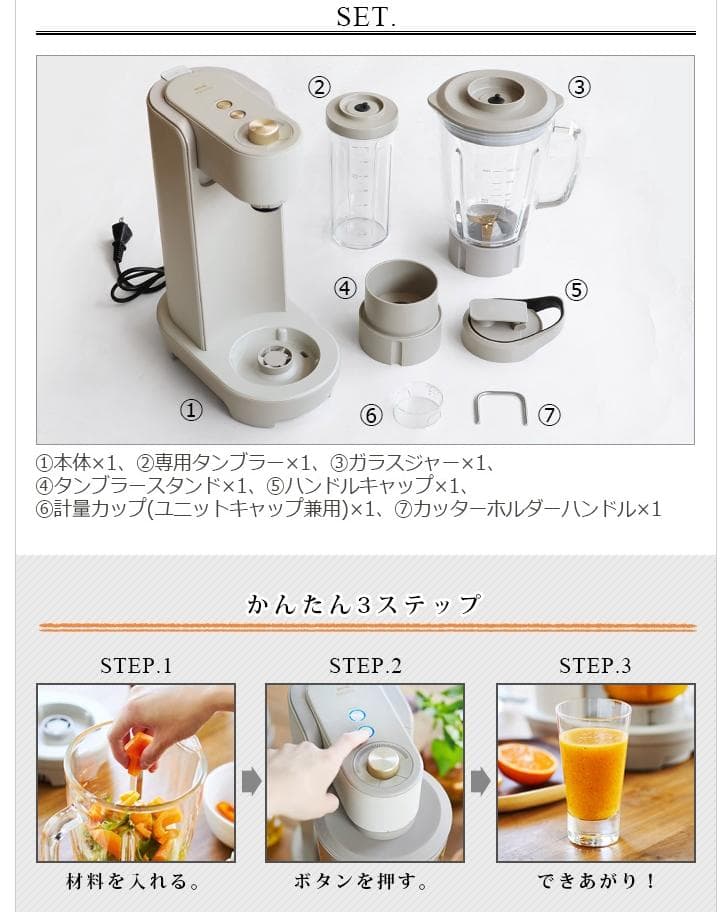 SET.

②

③

④

⑤

①

⑥

⑦

①本体×1、②専用タンブラー×1、③ガラスジャー×1、④タンブラースタンド×1、⑤ハンドルキャップ×1、⑥計量カップ(ユニットキャップ兼用)×1、⑦カッターホルダーハンドル×1

かんたん3ステップ

STEP.1

STEP.2

STEP.3

材料を入れる。

ボタンを押す。

できあがり！