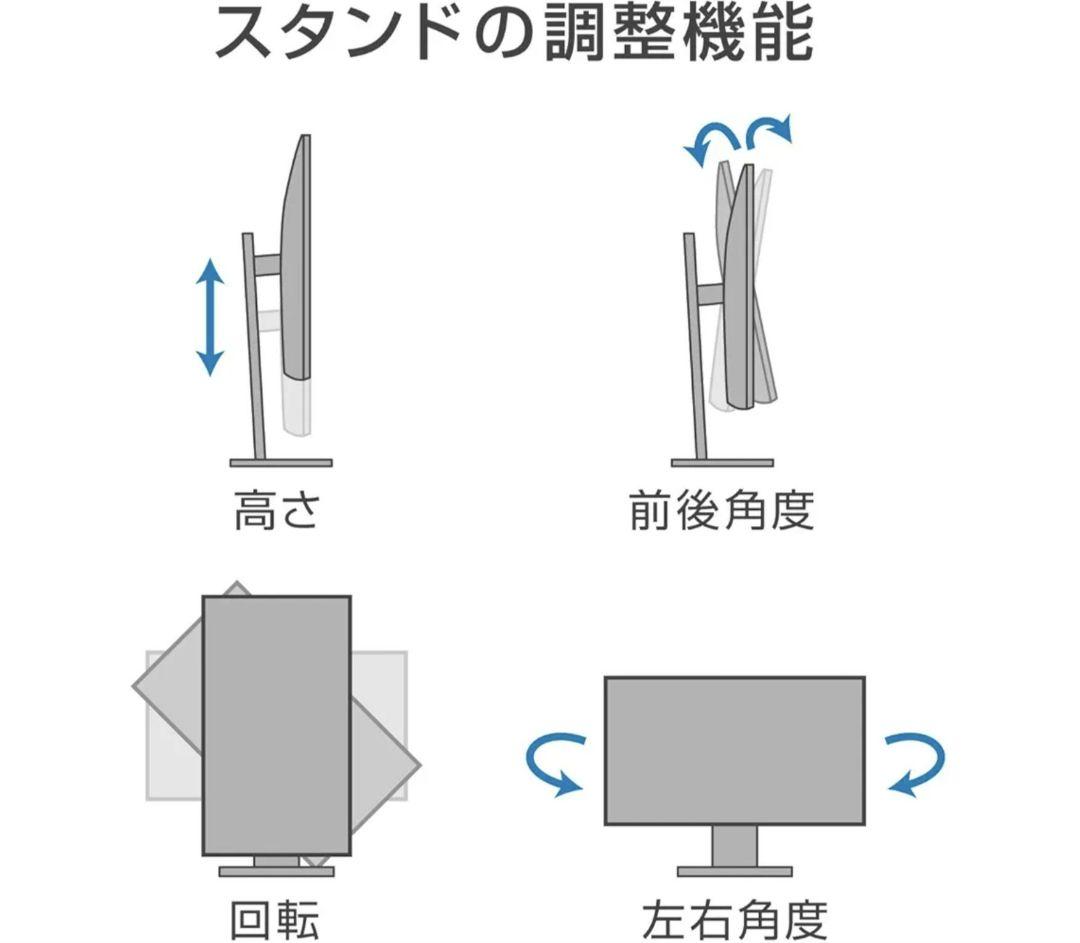 スタンドの調整機能

高さ

前後角度

回転

左右角度