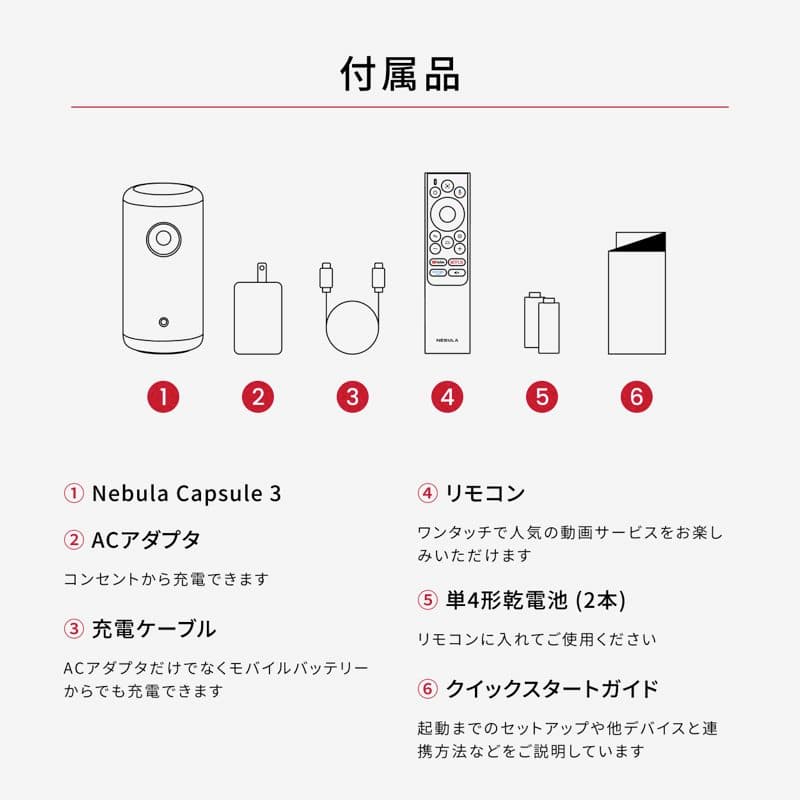 付属品

NEBULA

1 2 3 4 5 6

① Nebula Capsule 3

② ACアダプタ

コンセントから充電できます

③ 充電ケーブル

ACアダプタだけでなくモバイルバッテリーからでも充電できます

④ リモコン

ワンタッチで人気の動画サービスをお楽しみいただけます

⑤ 単4形乾電池 (2本)

リモコンに入れてご使用ください

⑥ クイックスタートガイド

起動までのセットアップや他デバイスと連携方法などをご説明しています