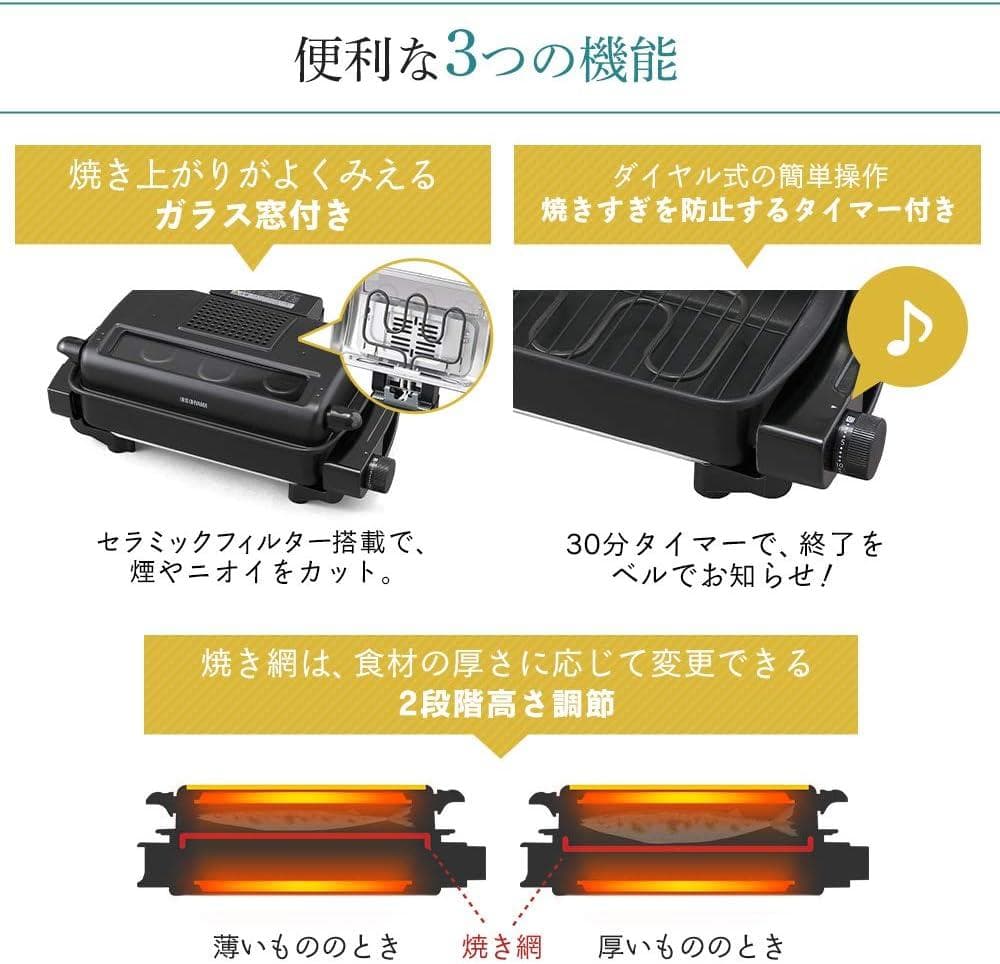 便利な3つの機能

焼き上がりがよくみえる
ガラス窓付き

セラミックフィルター搭載で、煙やニオイをカット。

ダイヤル式の簡単操作
焼きすぎを防止するタイマー付き

30分タイマーで、終了をベルでお知らせ！

焼き網は、食材の厚さに応じて変更できる
2段階高さ調節

薄いもののとき　焼き網　厚いもののとき