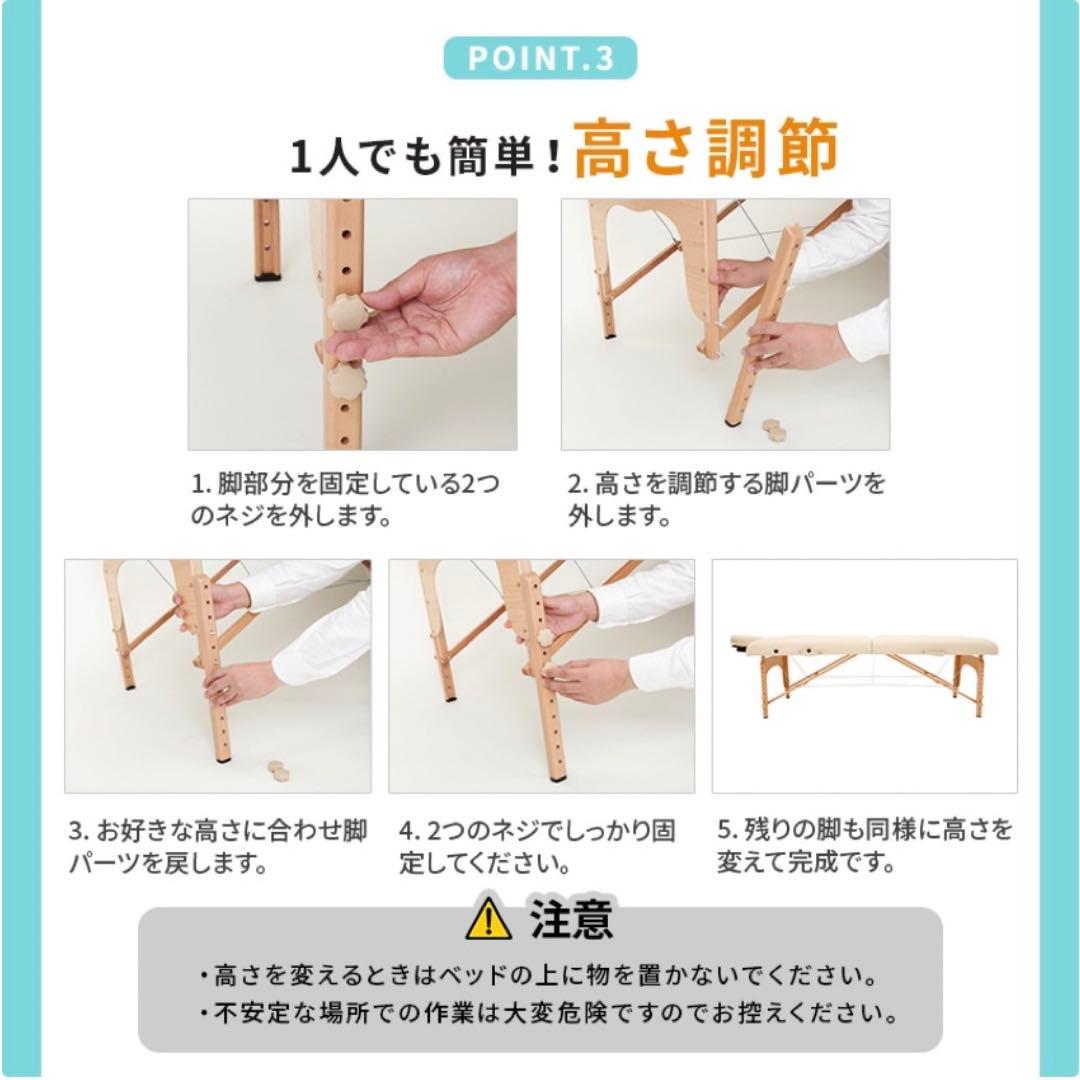 POINT.3

1人でも簡単！高さ調節

1. 脚部分を固定している2つのネジを外します。

2. 高さを調節する脚パーツを外します。

3. お好きな高さに合わせ脚パーツを戻します。

4. 2つのネジでしっかり固定してください。

5. 残りの脚も同様に高さを変えて完成です。

注意

・高さを変えるときはベッドの上に物を置かないでください。
・不安定な場所での作業は大変危険ですのでお控えください。