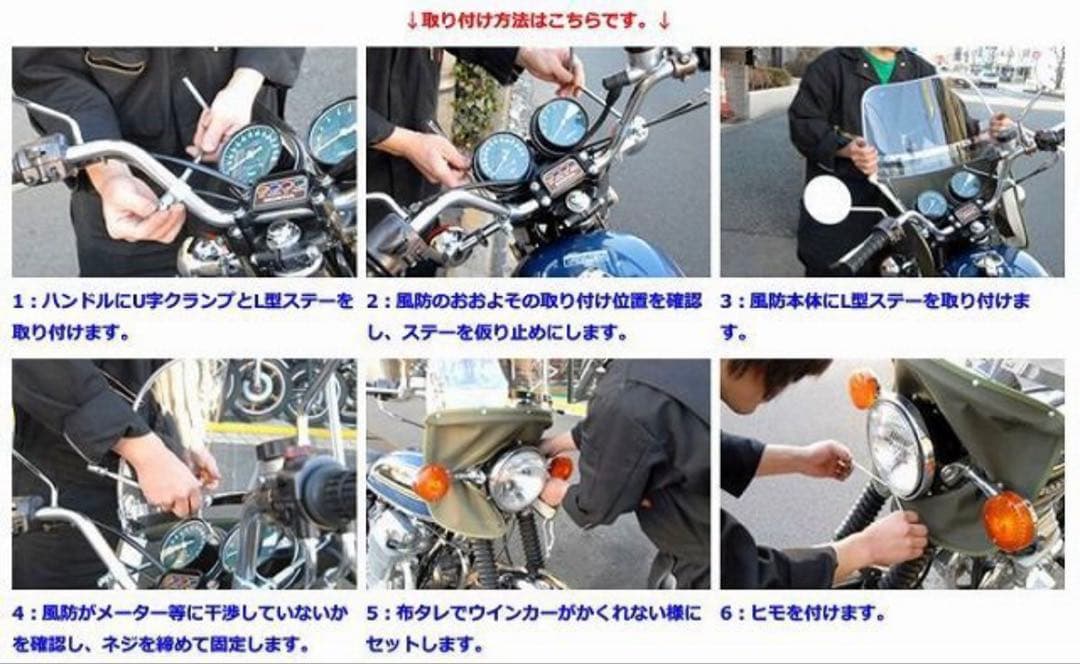 ↓取り付け方法はこちらです。↓

1：ハンドルにU字クランプとL型ステーを取り付けます。

2：風防のおおよその取り付け位置を確認し、ステーを仮り止めにします。

3：風防本体にL型ステーを取り付けます。

4：風防がメーター等に干渉していないかを確認し、ネジを締めて固定します。

5：布タレでウインカーがかくれない様にセットします。

6：ヒモを付けます。