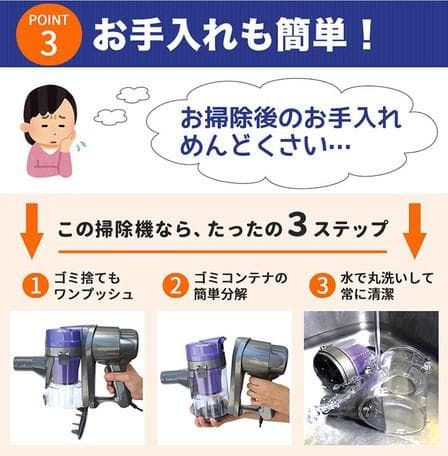 POINT 3 お手入れも簡単！

お掃除後のお手入れ めんどくさい…

この掃除機なら、たったの3ステップ

1 ゴミ捨ても ワンプッシュ

2 ゴミコンテナの 簡単分解

3 水で丸洗いして 常に清潔