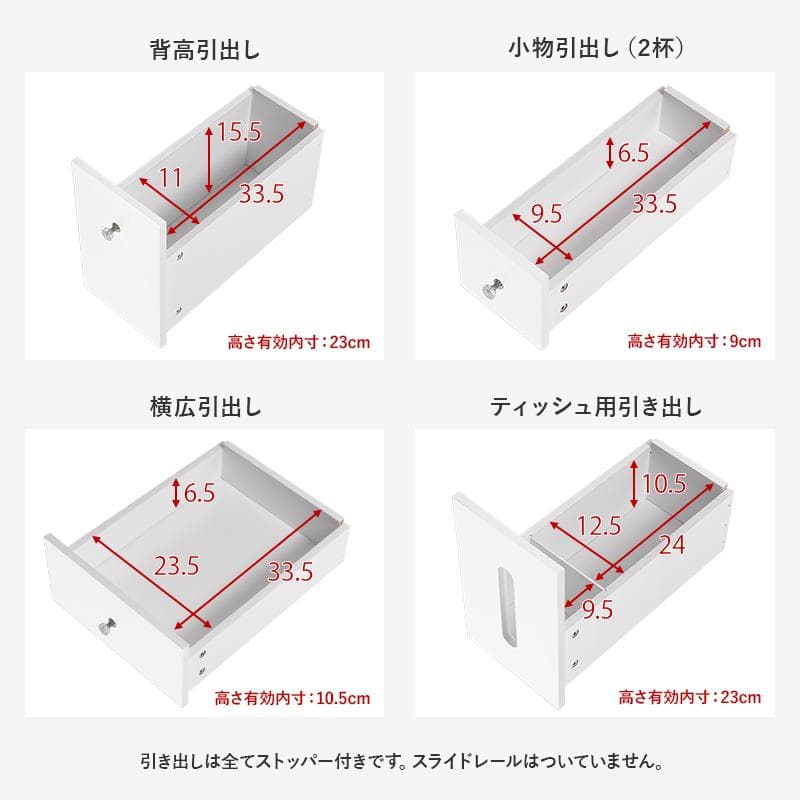 背高引出し

15.5

11

33.5

高さ有効内寸：23cm

小物引出し（2杯）

6.5

9.5

33.5

高さ有効内寸：9cm

横広引出し

6.5

23.5

33.5

高さ有効内寸：10.5cm

ティッシュ用引き出し

10.5

12.5

24

9.5

高さ有効内寸：23cm

引き出しは全てストッパー付きです。スライドレールはついていません。