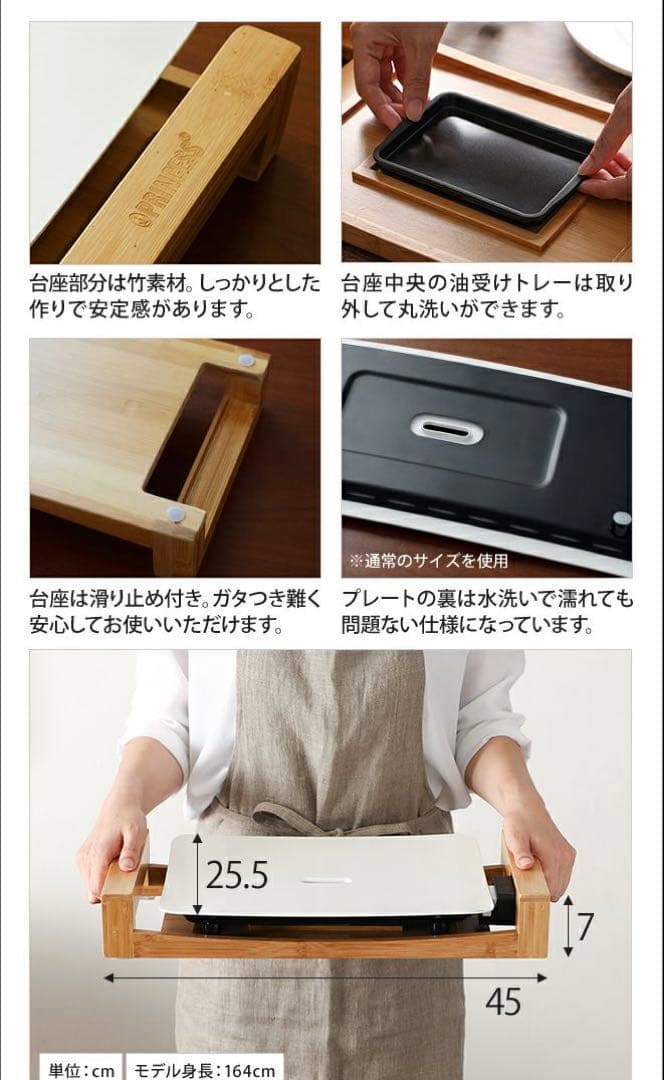 PRINCESS

台座部分は竹素材。しっかりとした作りで安定感があります。

台座中央の油受けトレーは取り外して丸洗いができます。

※通常のサイズを使用

台座は滑り止め付き。ガタつき難く安心してお使いいただけます。

プレートの裏は水洗いで濡れても問題ない仕様になっています。

25.5

7

45

単位：cm　モデル身長：164cm