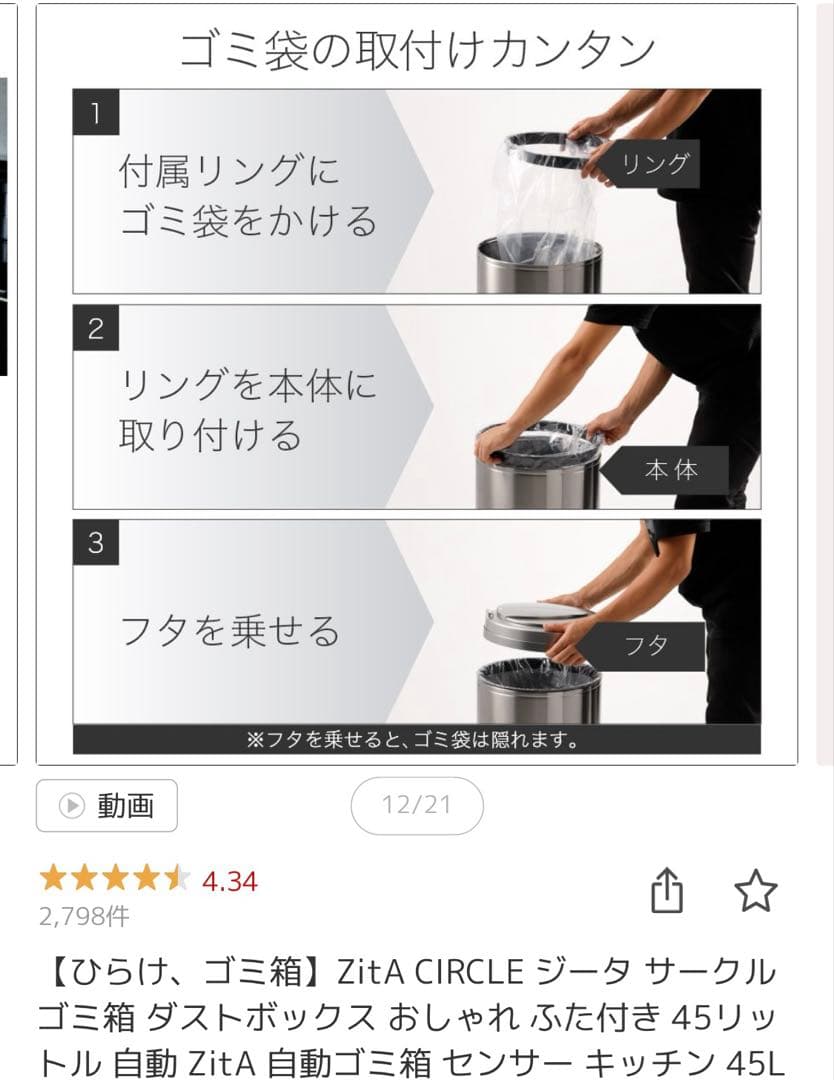 ゴミ袋の取付けカンタン

1

付属リングに
ゴミ袋をかける

リング

2

リングを本体に
取り付ける

本体

3

フタを乗せる

フタ

※フタを乗せると、ゴミ袋は隠れます。

動画

12/21

4.34
2,798件

【ひらけ、ゴミ箱】ZitA CIRCLE ジータ サークル ゴミ箱 ダストボックス おしゃれ ふた付き 45リットル 自動 ZitA 自動ゴミ箱 センサー キッチン 45L