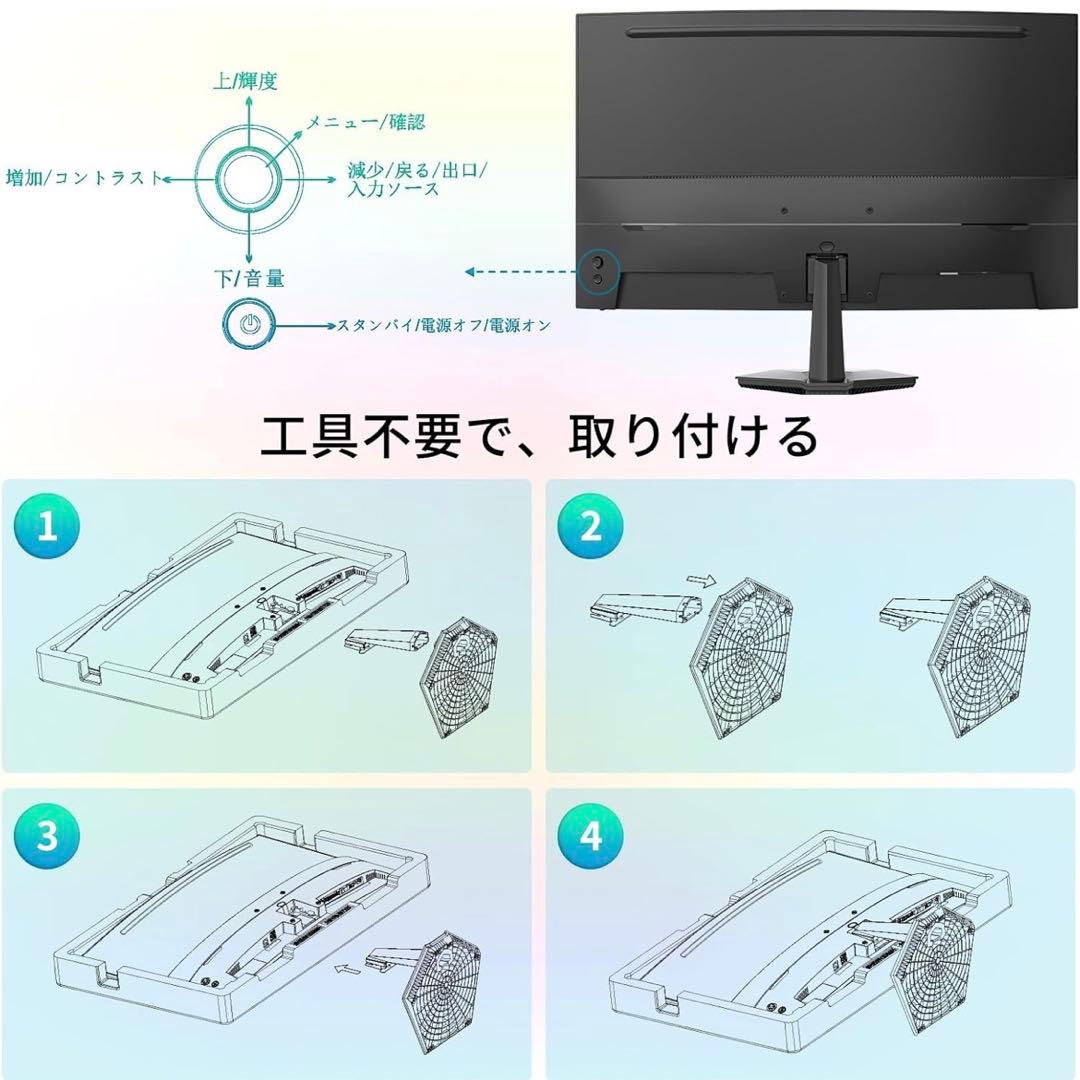 上/輝度

メニュー/確認

増加/コントラスト

減少/戻る/出口/入力ソース

下/音量

スタンバイ/電源オフ/電源オン

工具不要で、取り付ける

1

2

3

4