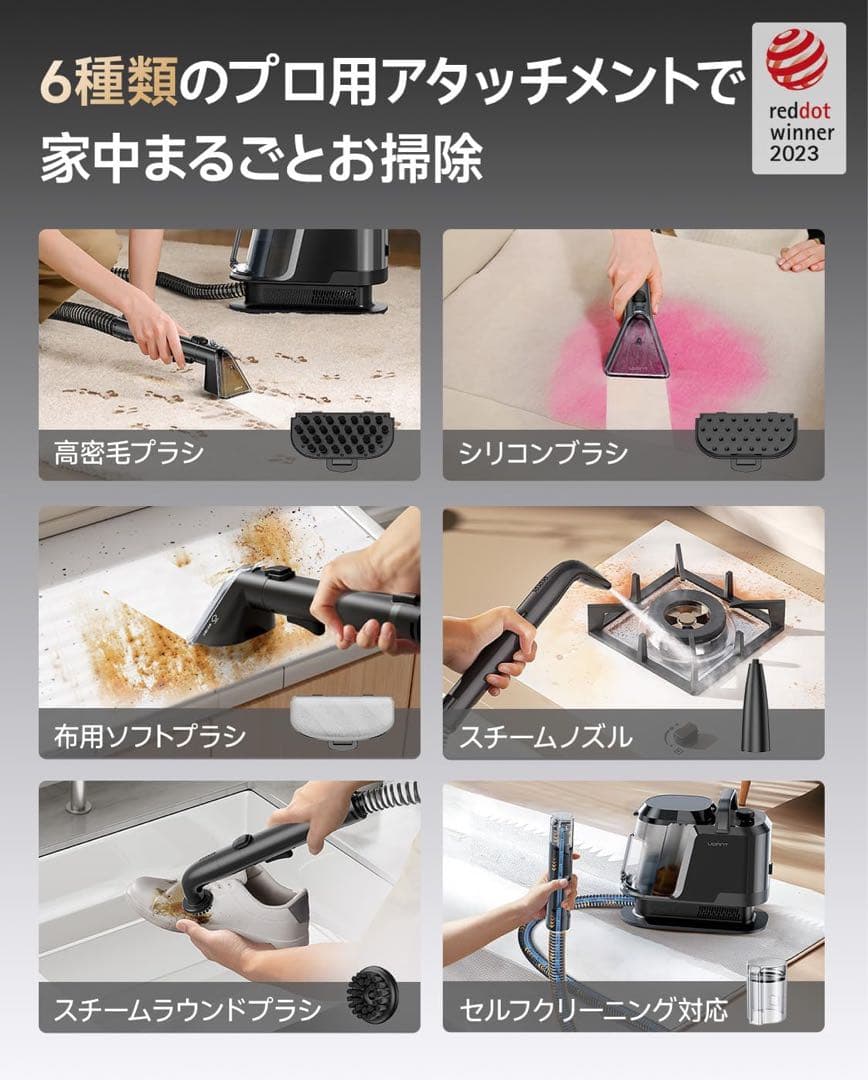 6種類のプロ用アタッチメントで家中まるごとお掃除

reddot winner 2023

高密毛ブラシ

シリコンブラシ

布用ソフトブラシ

スチームノズル

スチームラウンドブラシ

セルフクリーニング対応