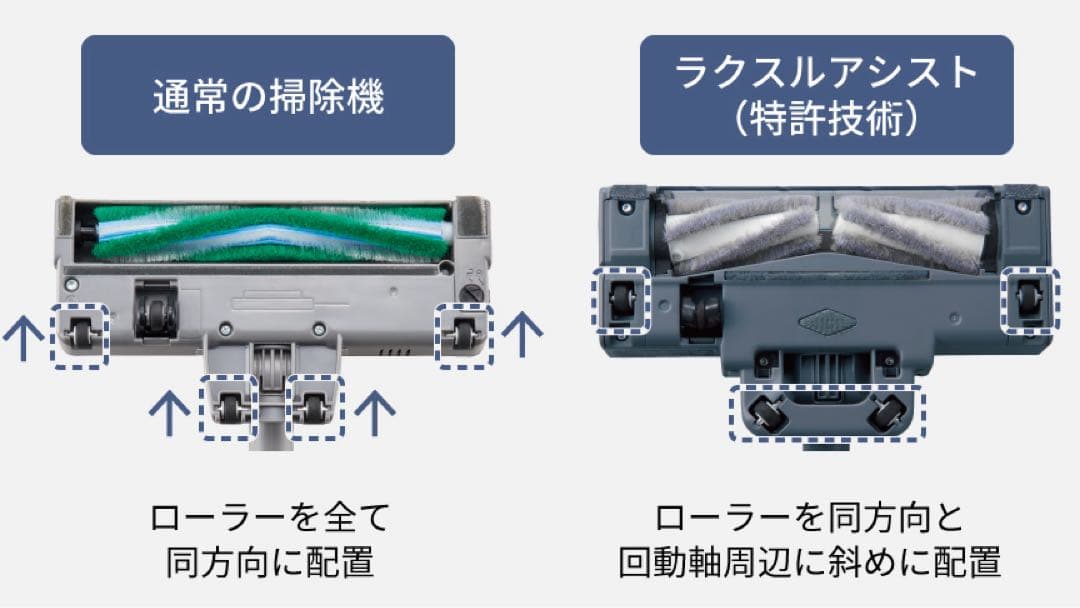 通常の掃除機

ローラーを全て
同方向に配置

ラクスルアシスト
（特許技術）

ローラーを同方向と
回動軸周辺に斜めに配置