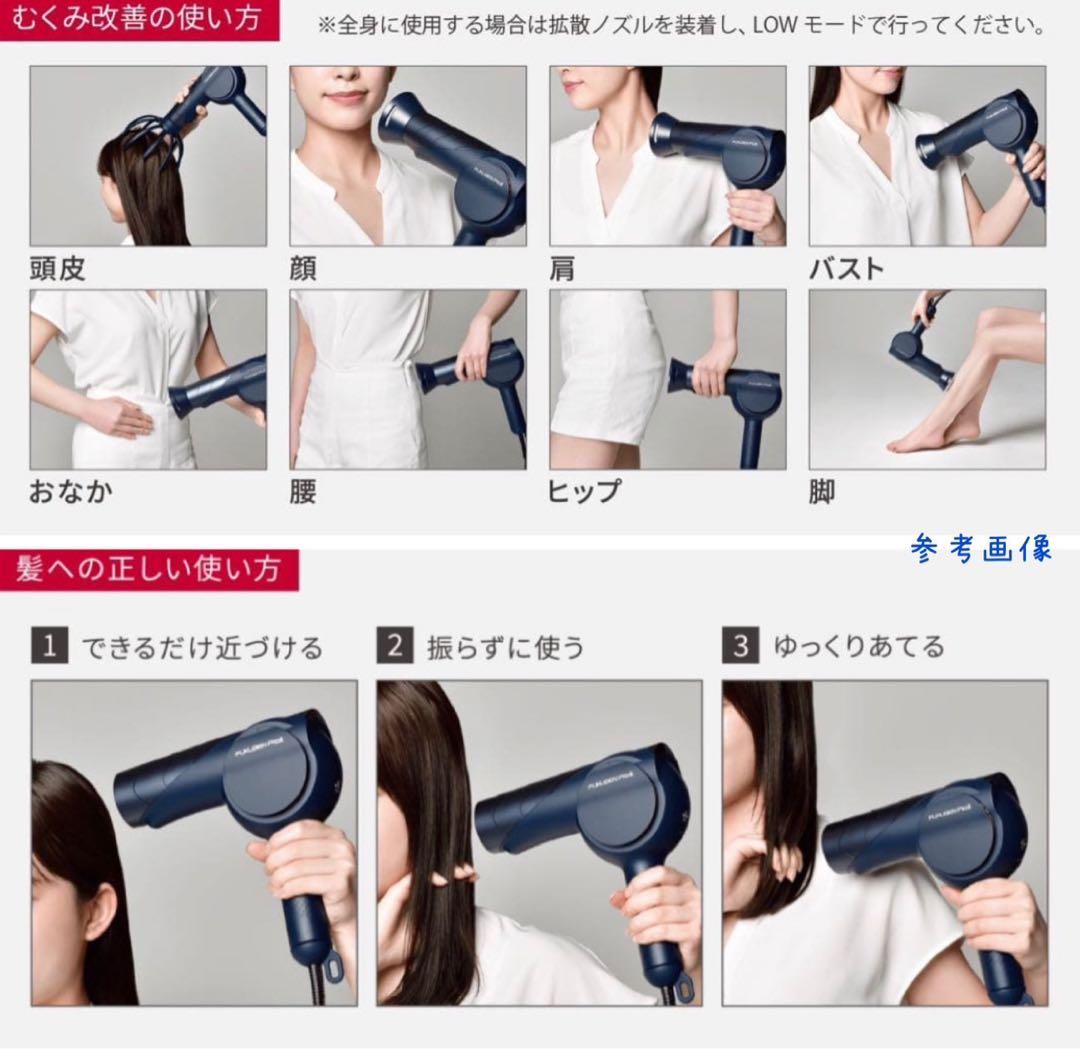 むくみ改善の使い方

※全身に使用する場合は拡散ノズルを装着し、LOW モードで行ってください。

頭皮

顔

肩

バスト

おなか

腰

ヒップ

脚

参考画像

髪への正しい使い方

1 できるだけ近づける

2 振らずに使う

3 ゆっくりあてる