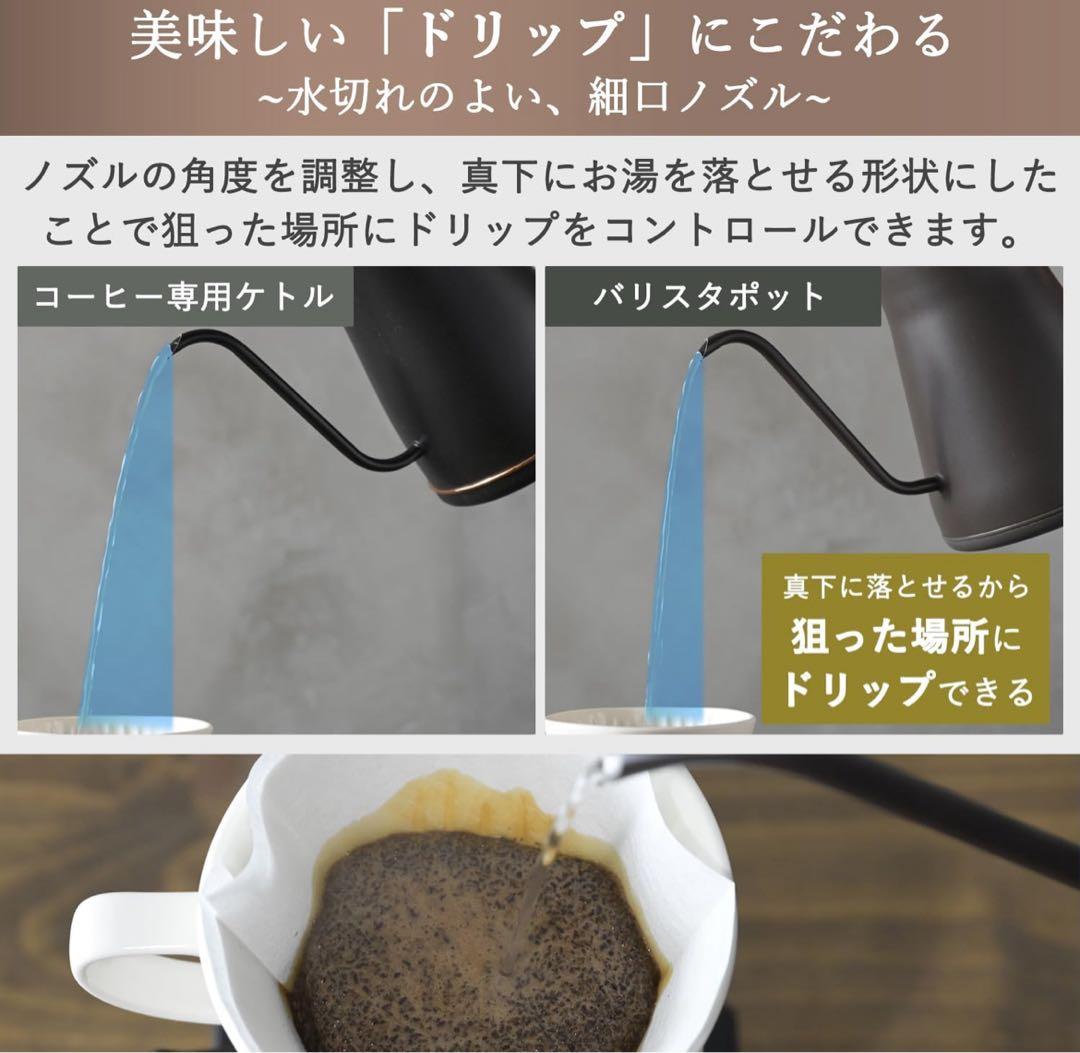 美味しい「ドリップ」にこだわる
~水切れのよい、細口ノズル~

ノズルの角度を調整し、真下にお湯を落とせる形状にしたことで狙った場所にドリップをコントロールできます。

コーヒー専用ケトル

バリスタポット

真下に落とせるから
狙った場所に
ドリップできる