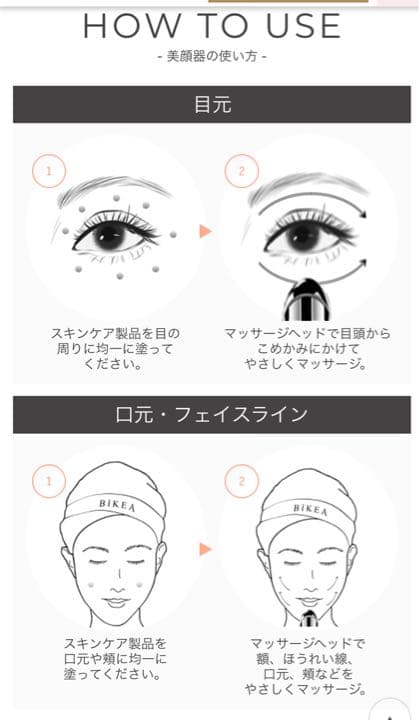 HOW TO USE
- 美顔器の使い方 -

目元

1
スキンケア製品を目の周りに均一に塗ってください。

2
マッサージヘッドで目頭からこめかみにかけてやさしくマッサージ。

口元・フェイスライン

1
BiKEA
スキンケア製品を口元や頬に均一に塗ってください。

2
BiKEA
マッサージヘッドで額、ほうれい線、口元、頬などをやさしくマッサージ。