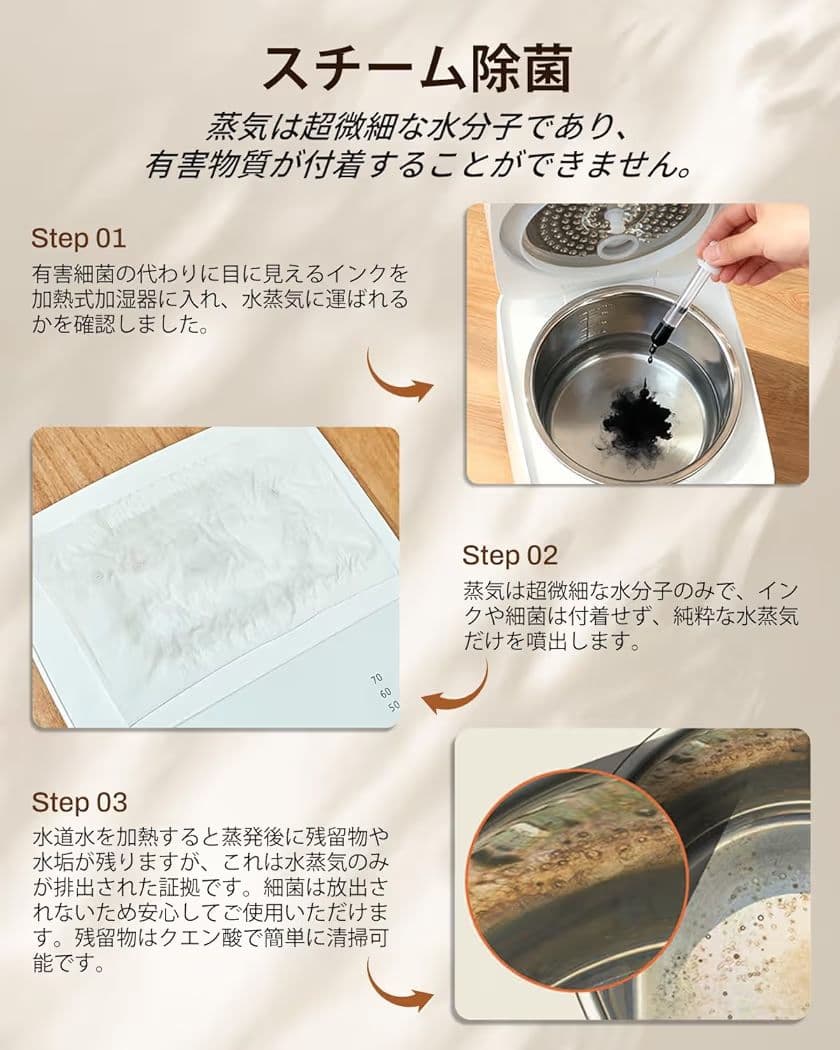 スチーム除菌

蒸気は超微細な水分子であり、有害物質が付着することができません。

Step 01

有害細菌の代わりに目に見えるインクを加熱式加湿器に入れ、水蒸気に運ばれるかを確認しました。

70
60
50

Step 02

蒸気は超微細な水分子のみで、インクや細菌は付着せず、純粋な水蒸気だけを噴出します。

Step 03

水道水を加熱すると蒸発後に残留物や水垢が残りますが、これは水蒸気のみが排出された証拠です。細菌は放出されないため安心してご使用いただけます。残留物はクエン酸で簡単に清掃可能です。