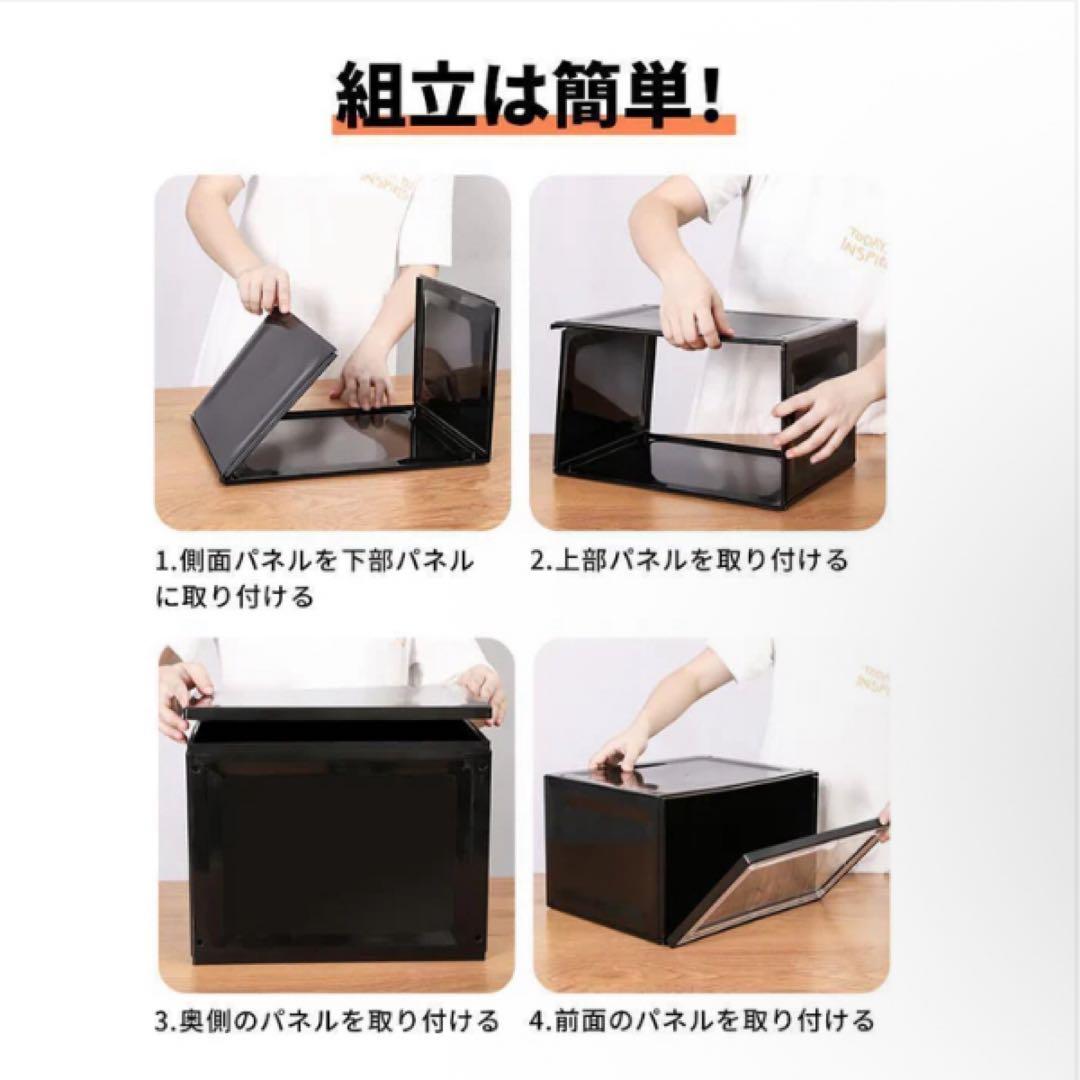 組立は簡単!

1.側面パネルを下部パネルに取り付ける

2.上部パネルを取り付ける

3.奥側のパネルを取り付ける

4.前面のパネルを取り付ける