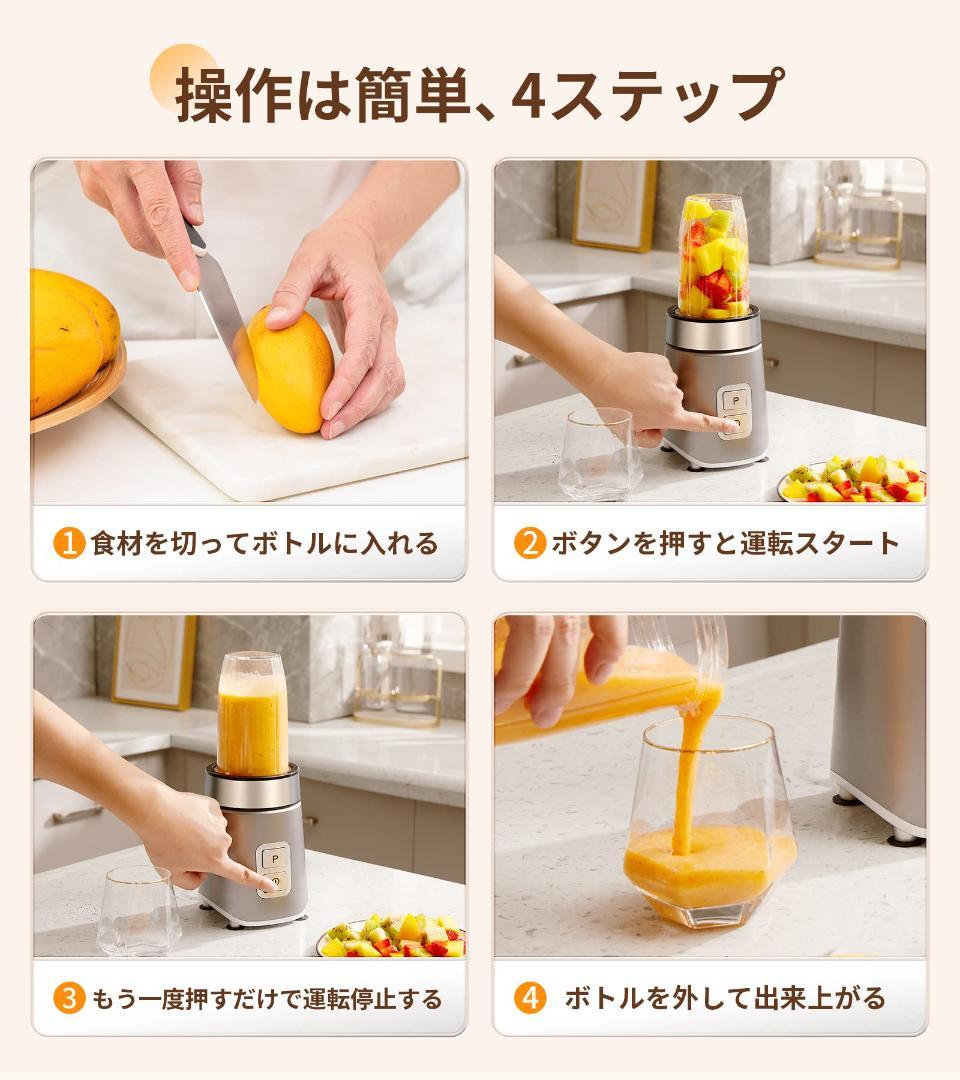 操作は簡単、4ステップ

1 食材を切ってボトルに入れる

P

2 ボタンを押すと運転スタート

P

3 もう一度押すだけで運転停止する

4 ボトルを外して出来上がる