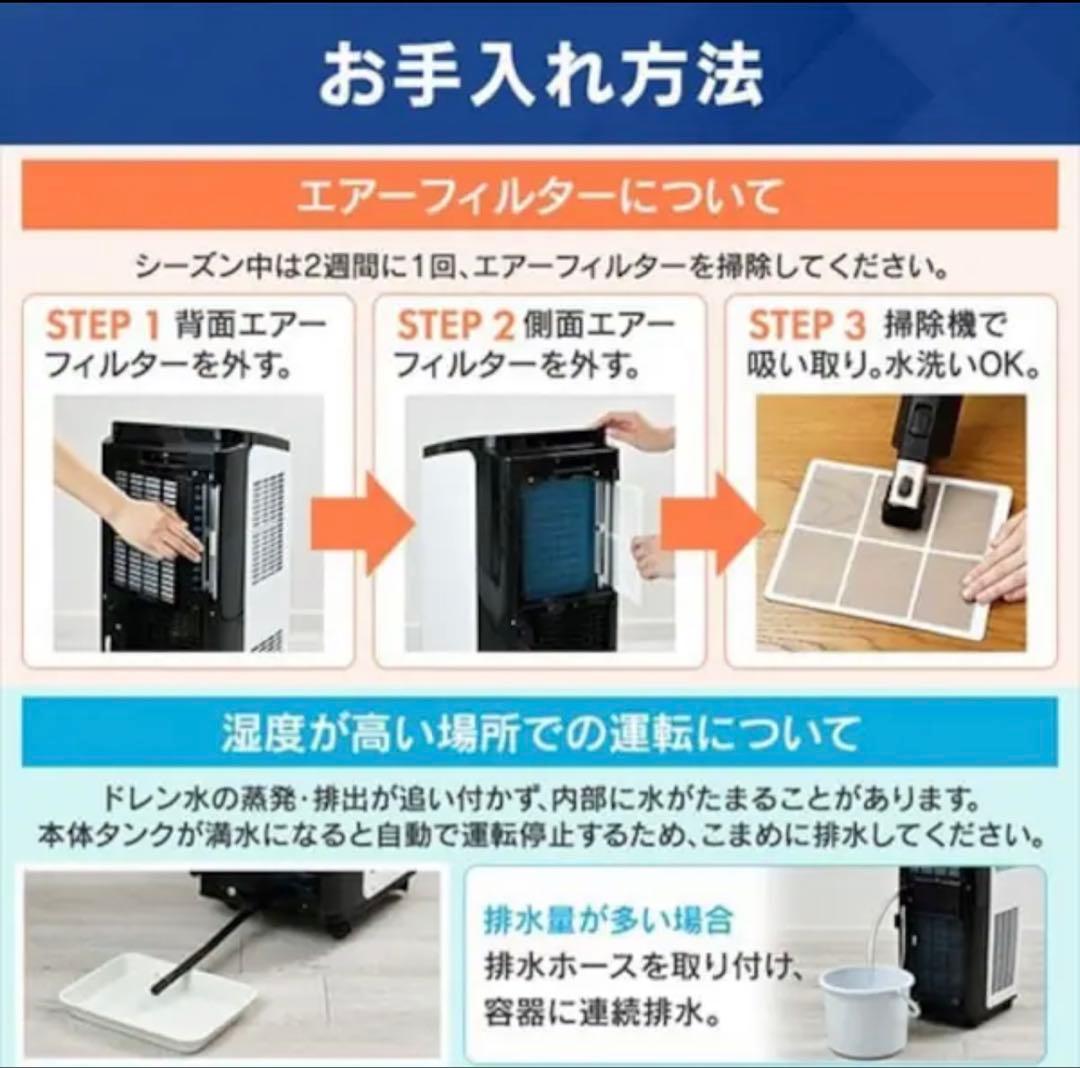 お手入れ方法

エアーフィルターについて

シーズン中は2週間に1回、エアーフィルターを掃除してください。

STEP 1 背面エアーフィルターを外す。

STEP 2 側面エアーフィルターを外す。

STEP 3 掃除機で吸い取り。水洗いOK。

湿度が高い場所での運転について

ドレン水の蒸発・排出が追い付かず、内部に水がたまることがあります。
本体タンクが満水になると自動で運転停止するため、こまめに排水してください。

排水量が多い場合
排水ホースを取り付け、容器に連続排水。