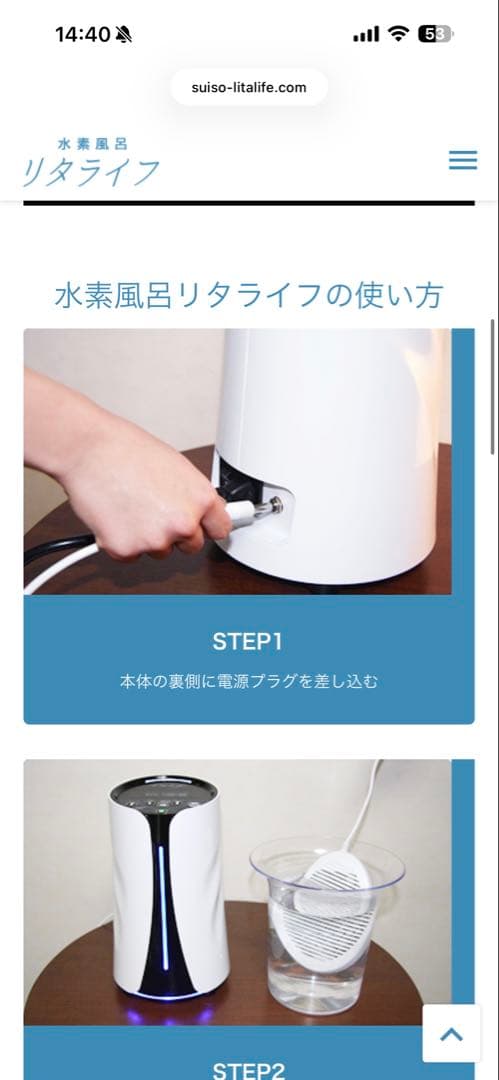 14:40

53

suiso-litalife.com

水素風呂
リタライフ

水素風呂リタライフの使い方

STEP1

本体の裏側に電源プラグを差し込む

STEP2