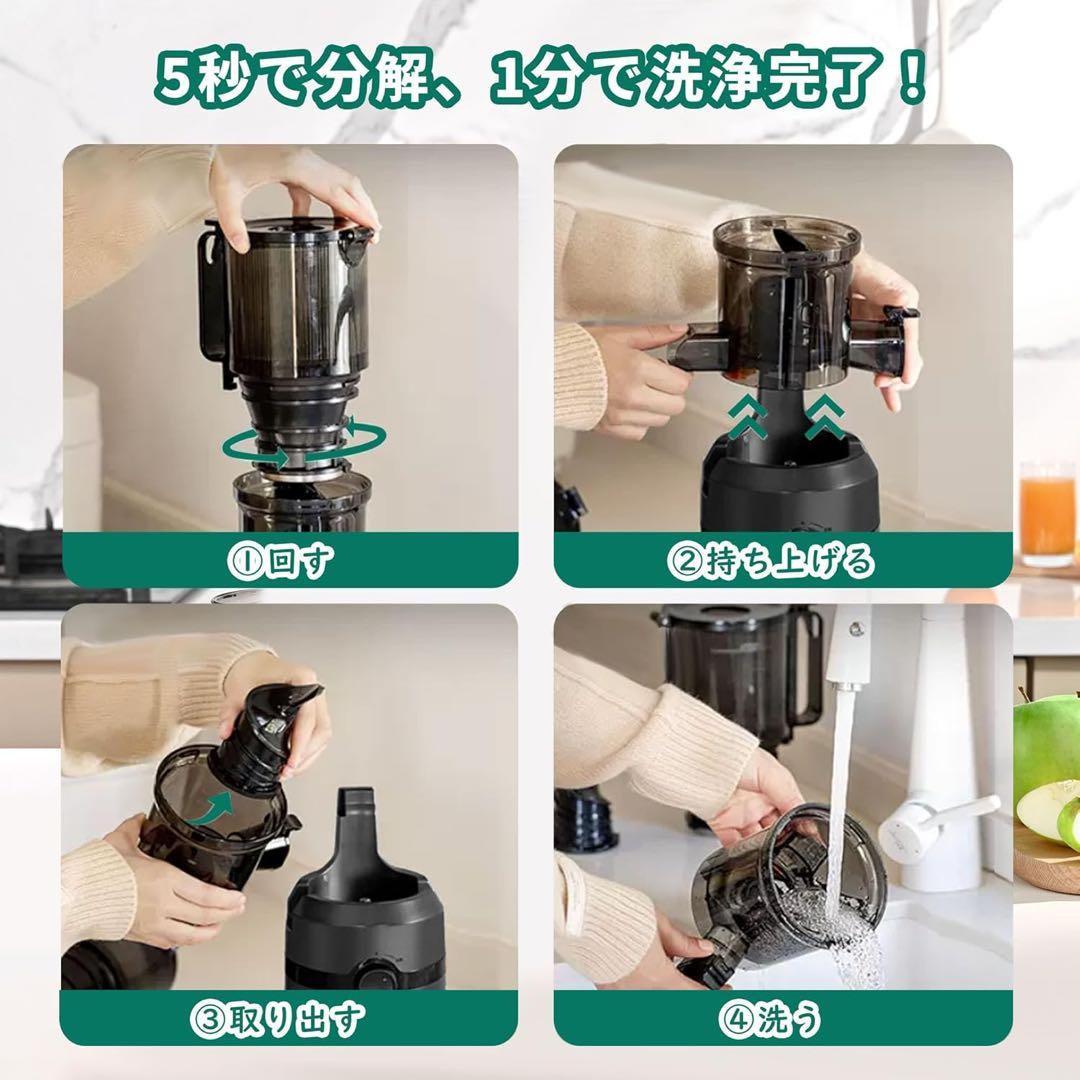 5秒で分解、1分で洗浄完了！

①回す

②持ち上げる

③取り出す

④洗う