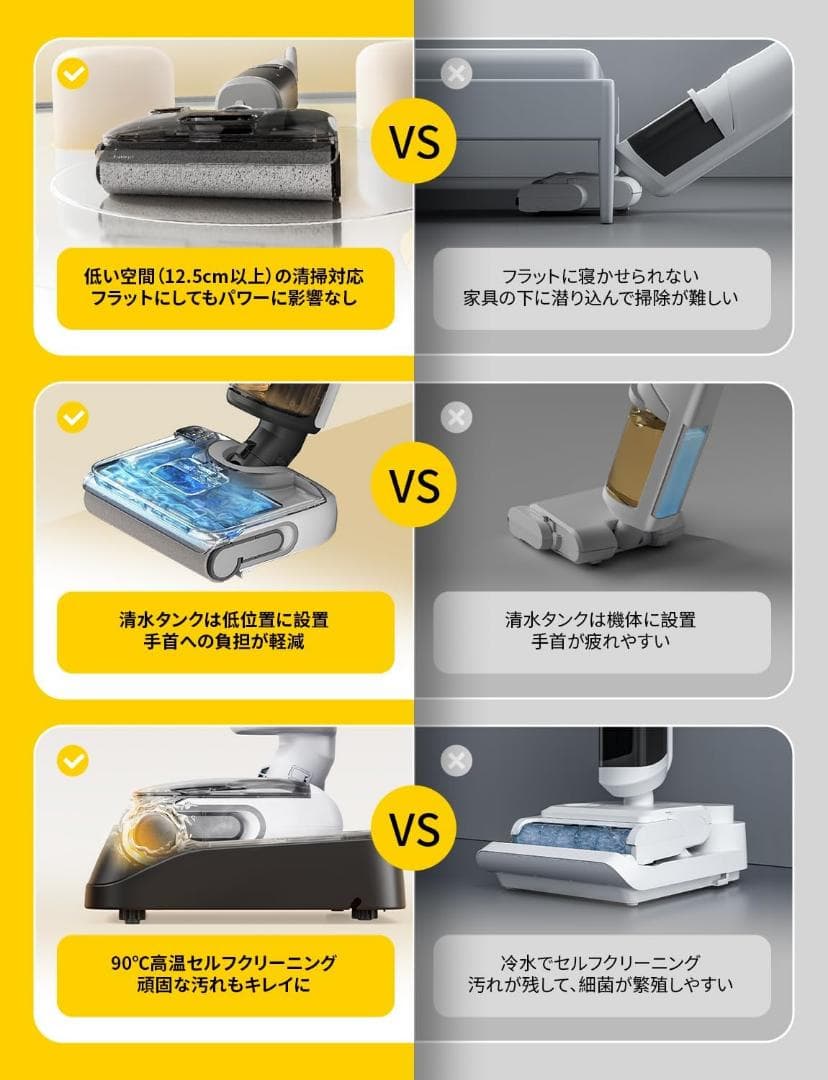 VS

低い空間(12.5cm以上)の清掃対応
フラットにしてもパワーに影響なし

フラットに寝かせられない
家具の下に潜り込んで掃除が難しい

VS

清水タンクは低位置に設置
手首への負担が軽減

清水タンクは機体に設置
手首が疲れやすい

VS

90℃高温セルフクリーニング
頑固な汚れもキレイに

冷水でセルフクリーニング
汚れが残して、細菌が繁殖しやすい