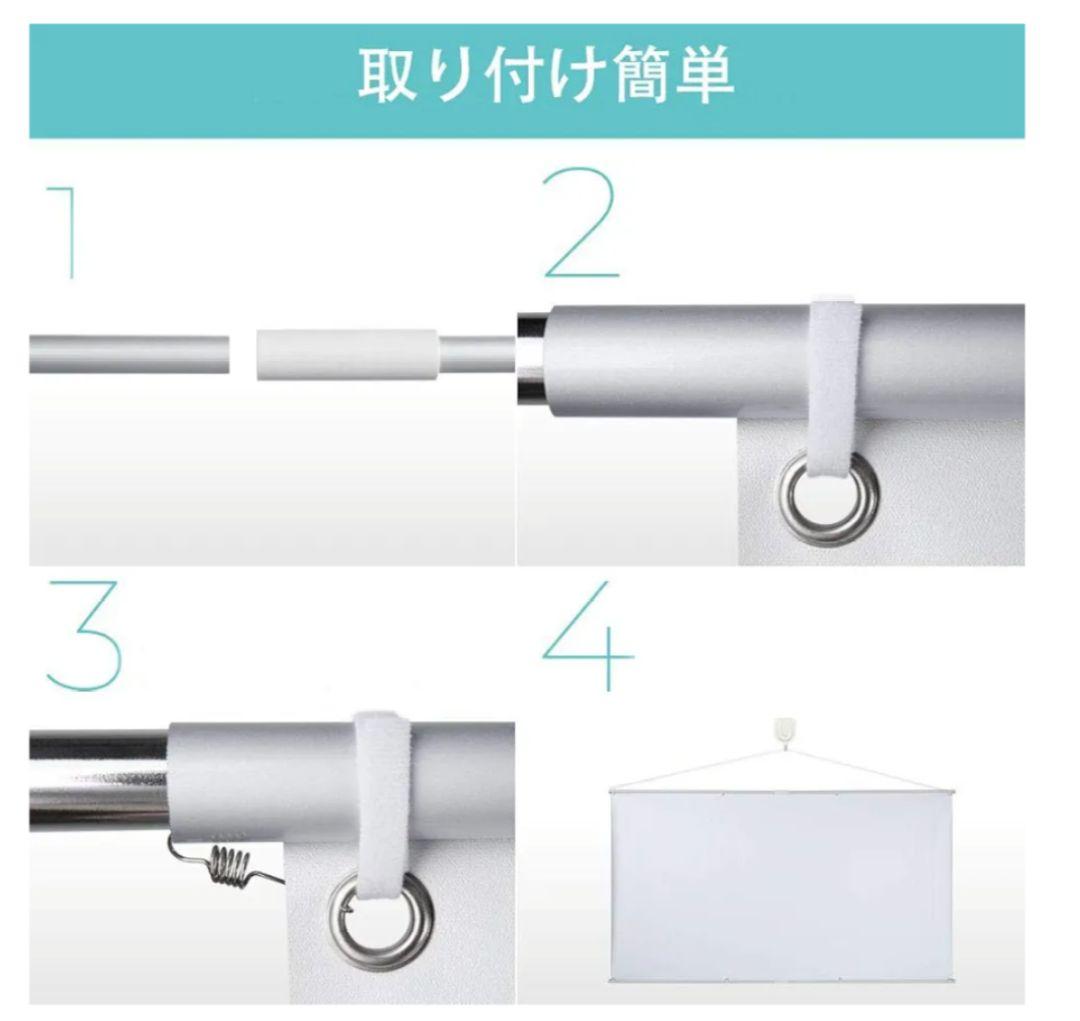 取り付け簡単

1

2

3

4