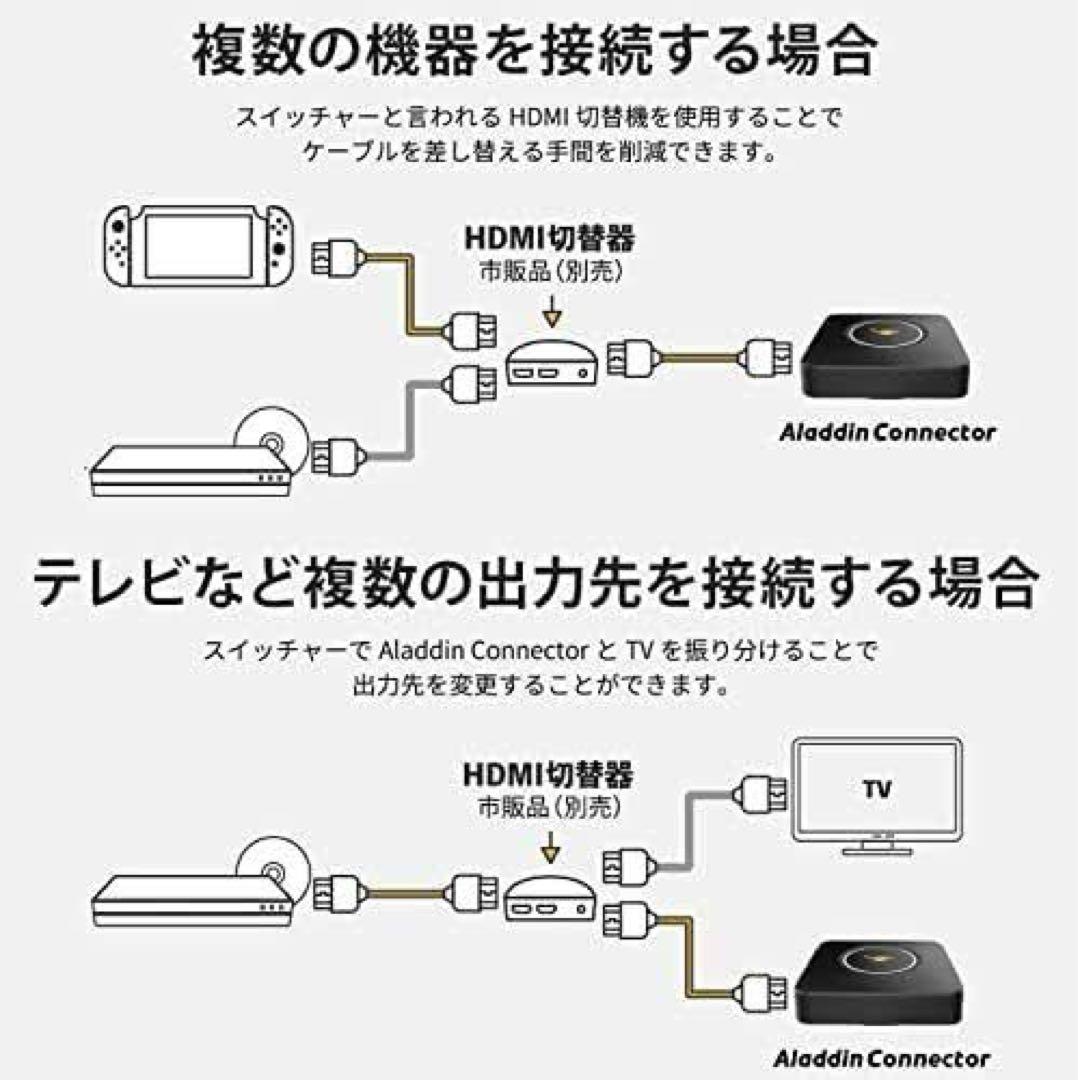 複数の機器を接続する場合

スイッチャーと言われる HDMI 切替機を使用することでケーブルを差し替える手間を削減できます。

HDMI切替器
市販品（別売）

Aladdin Connector

テレビなど複数の出力先を接続する場合

スイッチャーで Aladdin Connector と TV を振り分けることで出力先を変更することができます。

HDMI切替器
市販品（別売）

TV

Aladdin Connector