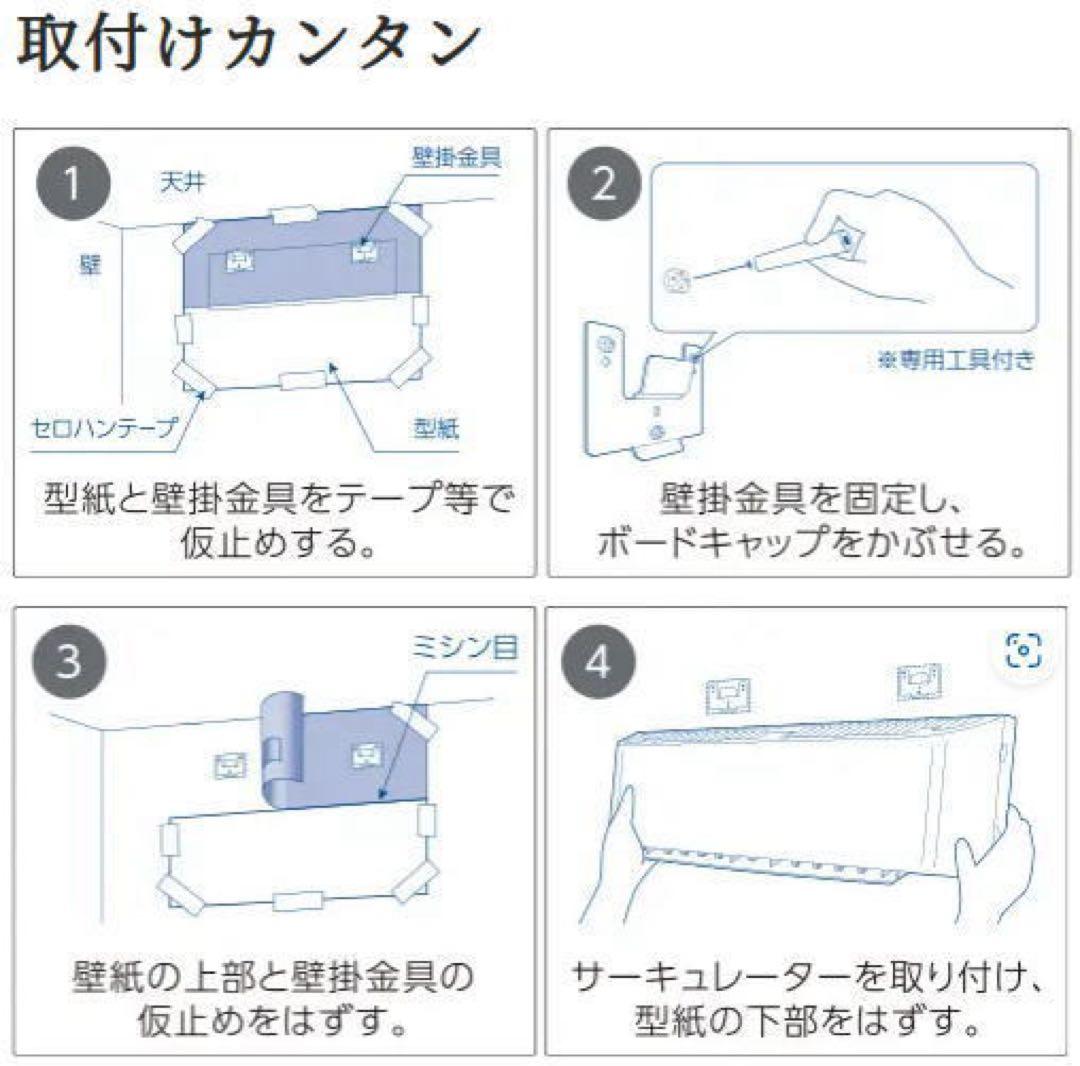 取付けカンタン

1
天井
壁掛金具
壁
セロハンテープ
型紙
型紙と壁掛金具をテープ等で仮止めする。

2
※専用工具付き
壁掛金具を固定し、ボードキャップをかぶせる。

3
ミシン目
壁紙の上部と壁掛金具の仮止めをはずす。

4
サーキュレーターを取り付け、型紙の下部をはずす。