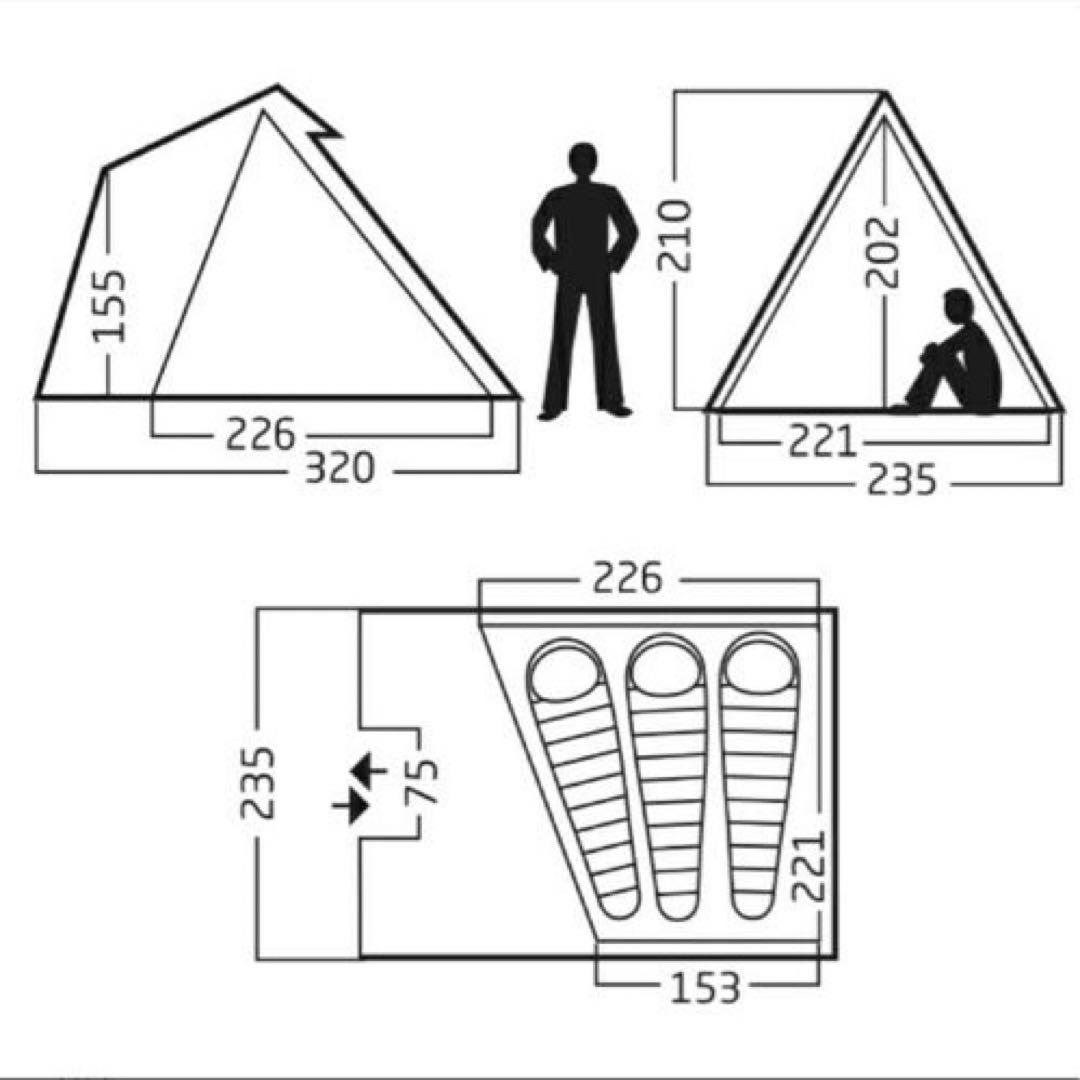 155
226
320
210
202
221
235
226
235
75
221
153