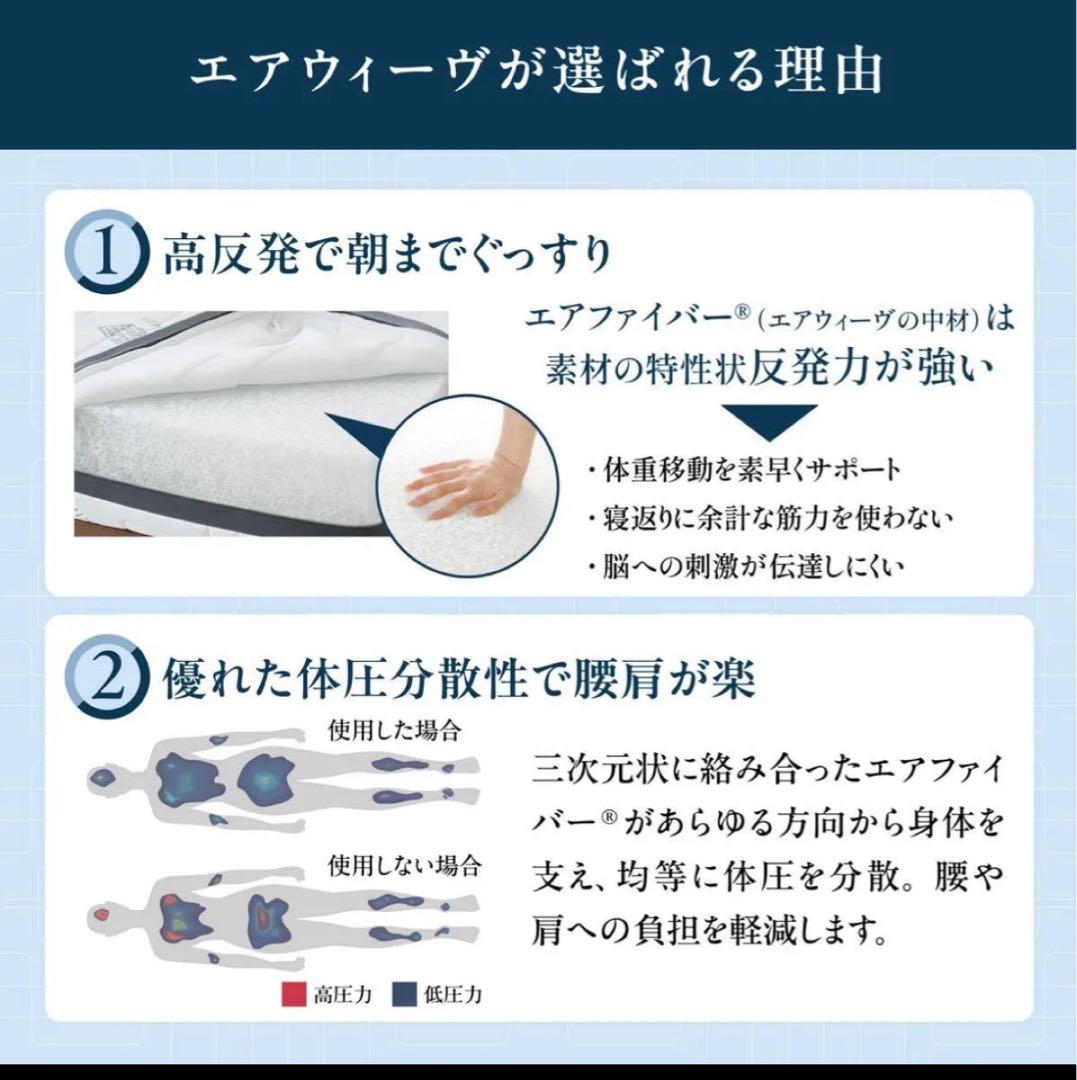 エアウィーヴが選ばれる理由

1 高反発で朝までぐっすり

エアファイバー®（エアウィーヴの中材）は素材の特性状反発力が強い

・体重移動を素早くサポート
・寝返りに余計な筋力を使わない
・脳への刺激が伝達しにくい

2 優れた体圧分散性で腰肩が楽

使用した場合

使用しない場合

高圧力 低圧力

三次元状に絡み合ったエアファイバー®があらゆる方向から身体を支え、均等に体圧を分散。腰や肩への負担を軽減します。