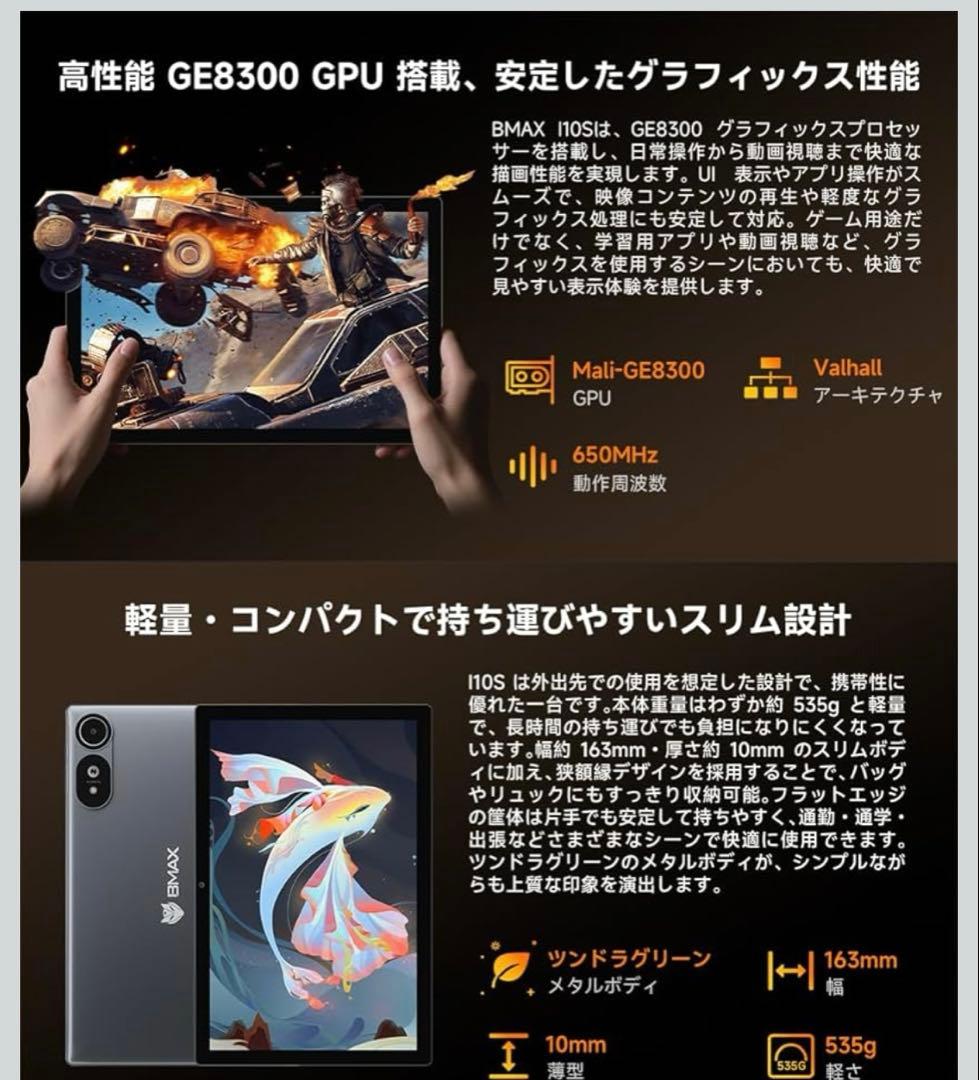 高性能 GE8300 GPU 搭載、安定したグラフィックス性能

BMAX I10Sは、GE8300 グラフィックスプロセッサーを搭載し、日常操作から動画視聴まで快適な描画性能を実現します。UI 表示やアプリ操作がスムーズで、映像コンテンツの再生や軽度なグラフィックス処理にも安定して対応。ゲーム用途だけでなく、学習用アプリや動画視聴など、グラフィックスを使用するシーンにおいても、快適で見やすい表示体験を提供します。

Mali-GE8300
GPU

Valhall
アーキテクチャ

650MHz
動作周波数

軽量・コンパクトで持ち運びやすいスリム設計

I10S は外出先での使用を想定した設計で、携帯性に優れた一台です。本体重量はわずか約 535g と軽量で、長時間の持ち運びでも負担になりにくくなっています。幅約 163mm・厚さ約 10mm のスリムボディに加え、狭額縁デザインを採用することで、バッグやリュックにもすっきり収納可能。フラットエッジの筐体は片手でも安定して持ちやすく、通勤・通学・出張などさまざまなシーンで快適に使用できます。ツンドラグリーンのメタルボディが、シンプルながらも上質な印象を演出します。

BMAX

ツンドラグリーン
メタルボディ

163mm
幅

10mm
薄型

535G
535g
軽さ