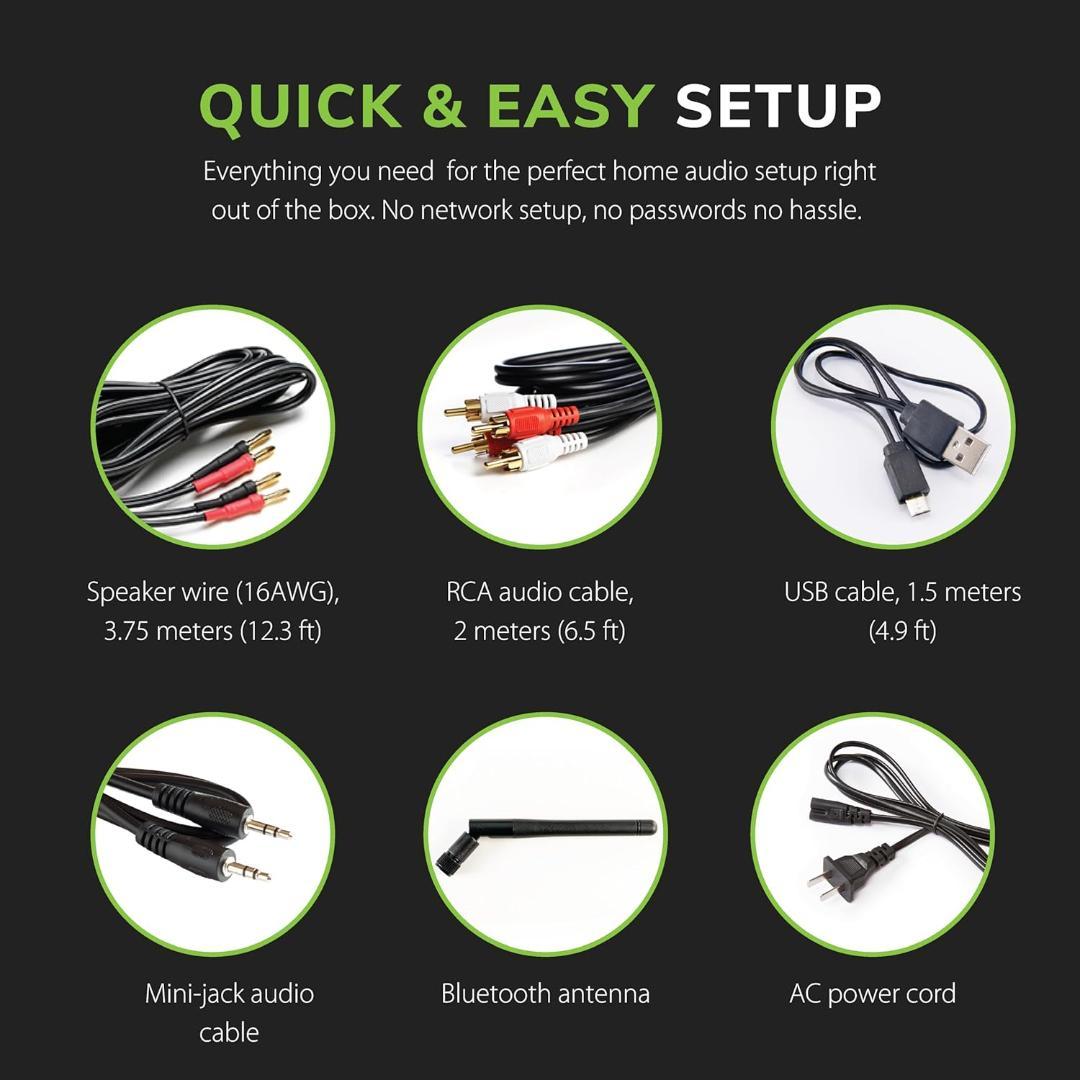 QUICK & EASY SETUP

Everything you need for the perfect home audio setup right out of the box. No network setup, no passwords no hassle.

Speaker wire (16AWG), 3.75 meters (12.3 ft)

RCA audio cable, 2 meters (6.5 ft)

USB cable, 1.5 meters (4.9 ft)

Mini-jack audio cable

Bluetooth antenna

AC power cord