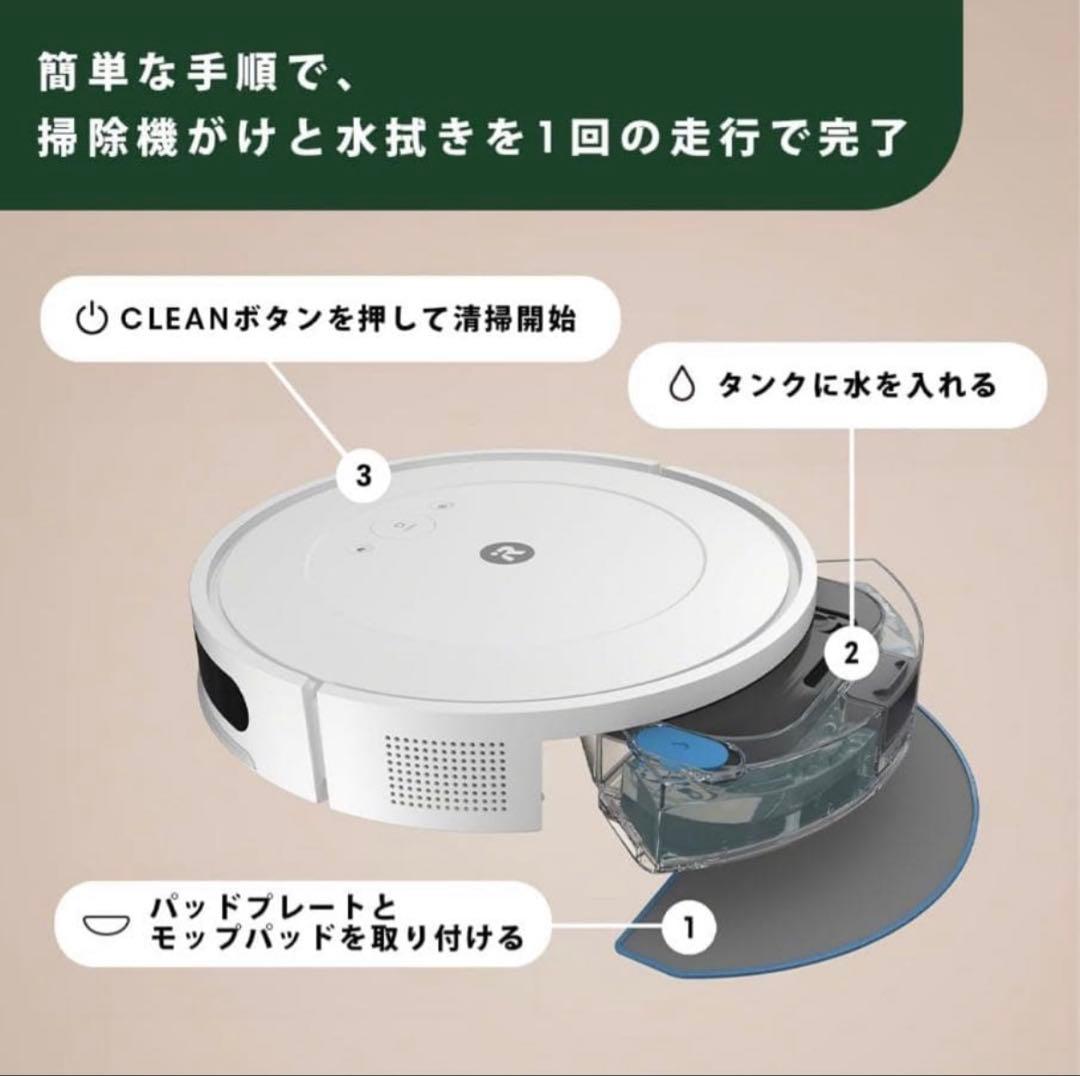 簡単な手順で、
掃除機がけと水拭きを1回の走行で完了

CLEANボタンを押して清掃開始

タンクに水を入れる

3

2

パッドプレートと
モップパッドを取り付ける

1