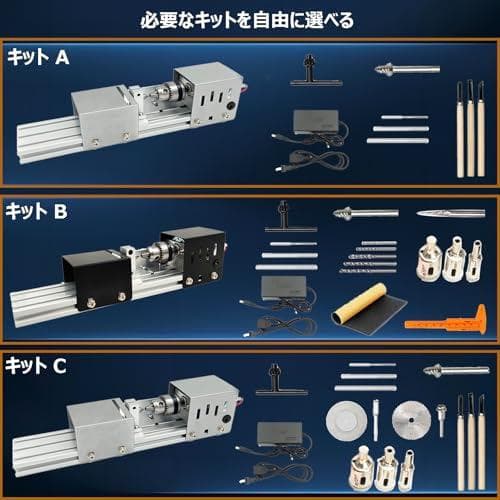 必要なキットを自由に選べる

キット A

キット B

キット C