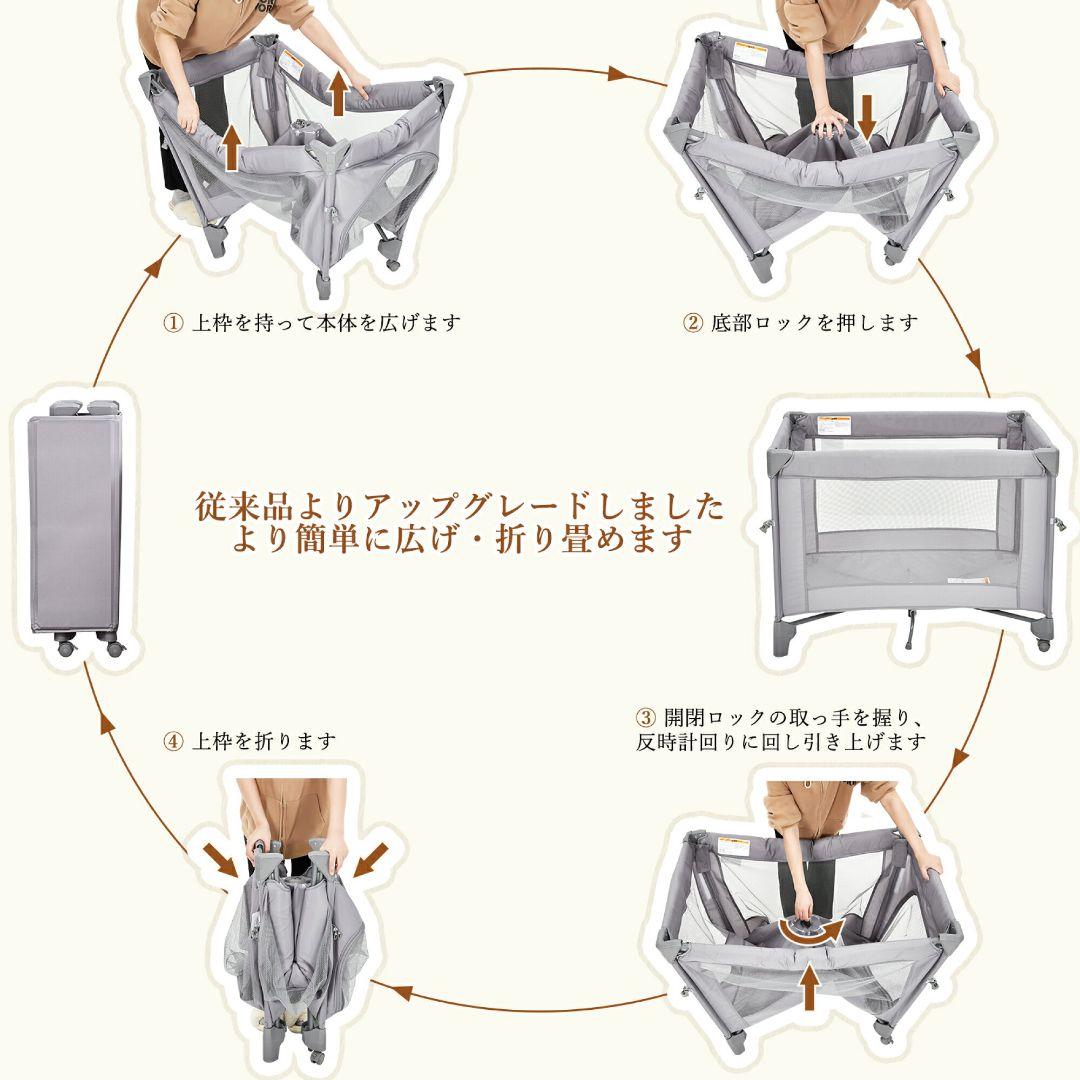 ① 上枠を持って本体を広げます

② 底部ロックを押します

従来品よりアップグレードしました
より簡単に広げ・折り畳めます

③ 開閉ロックの取っ手を握り、反時計回りに回し引き上げます

④ 上枠を折ります