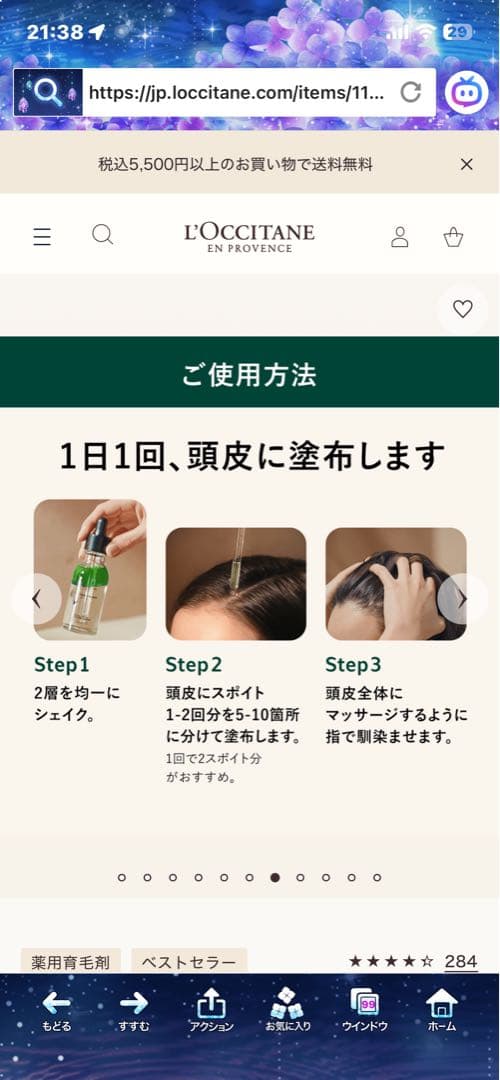 21:38

29

https://jp.loccitane.com/items/11...

税込5,500円以上のお買い物で送料無料

L'OCCITANE
EN PROVENCE

ご使用方法

1日1回、頭皮に塗布します

Step1
2層を均一にシェイク。

Step2
頭皮にスポイト1-2回分を5-10箇所に分けて塗布します。
1回で2スポイト分がおすすめ。

Step3
頭皮全体にマッサージするように指で馴染ませます。

薬用育毛剤 ベストセラー ★★★★☆ 284

もどる すすむ アクション お気に入り 99 ウインドウ ホーム