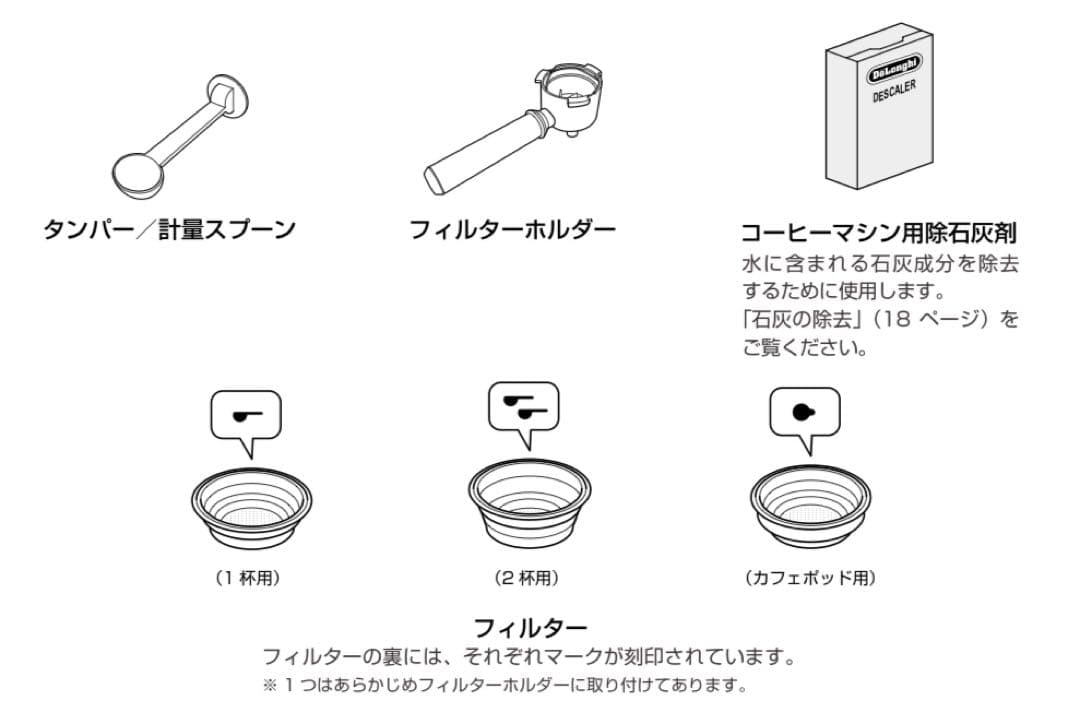 DeLonghi
DESCALER

タンパー／計量スプーン

フィルターホルダー

コーヒーマシン用除石灰剤
水に含まれる石灰成分を除去するために使用します。
「石灰の除去」（18 ページ）をご覧ください。

（1 杯用）

（2 杯用）

（カフェポッド用）

フィルター
フィルターの裏には、それぞれマークが刻印されています。
※ 1 つはあらかじめフィルターホルダーに取り付けてあります。