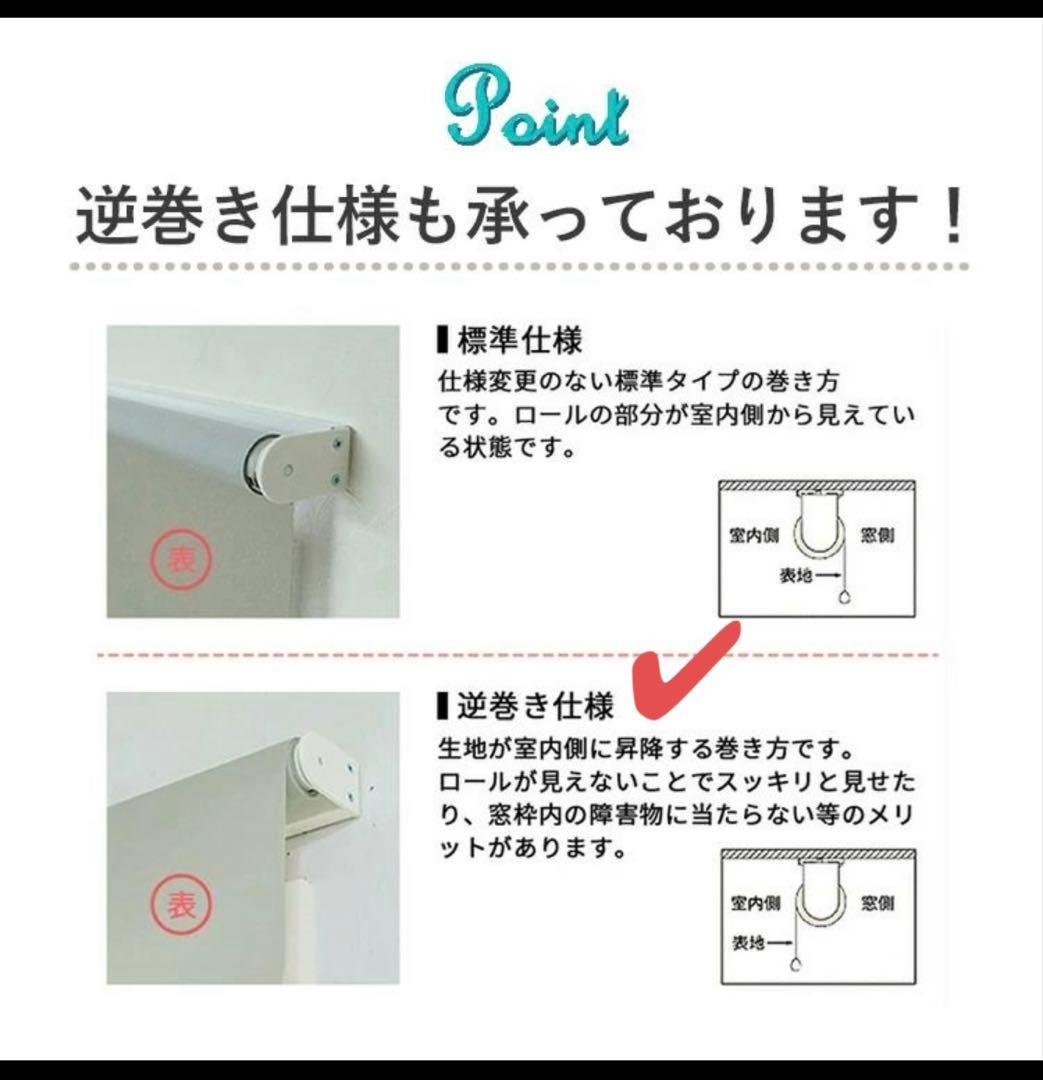 Point

逆巻き仕様も承っております！

表

▌標準仕様
仕様変更のない標準タイプの巻き方です。ロールの部分が室内側から見えている状態です。

室内側
窓側
表地

表

▌逆巻き仕様
生地が室内側に昇降する巻き方です。ロールが見えないことでスッキリと見せたり、窓枠内の障害物に当たらない等のメリットがあります。

室内側
窓側
表地