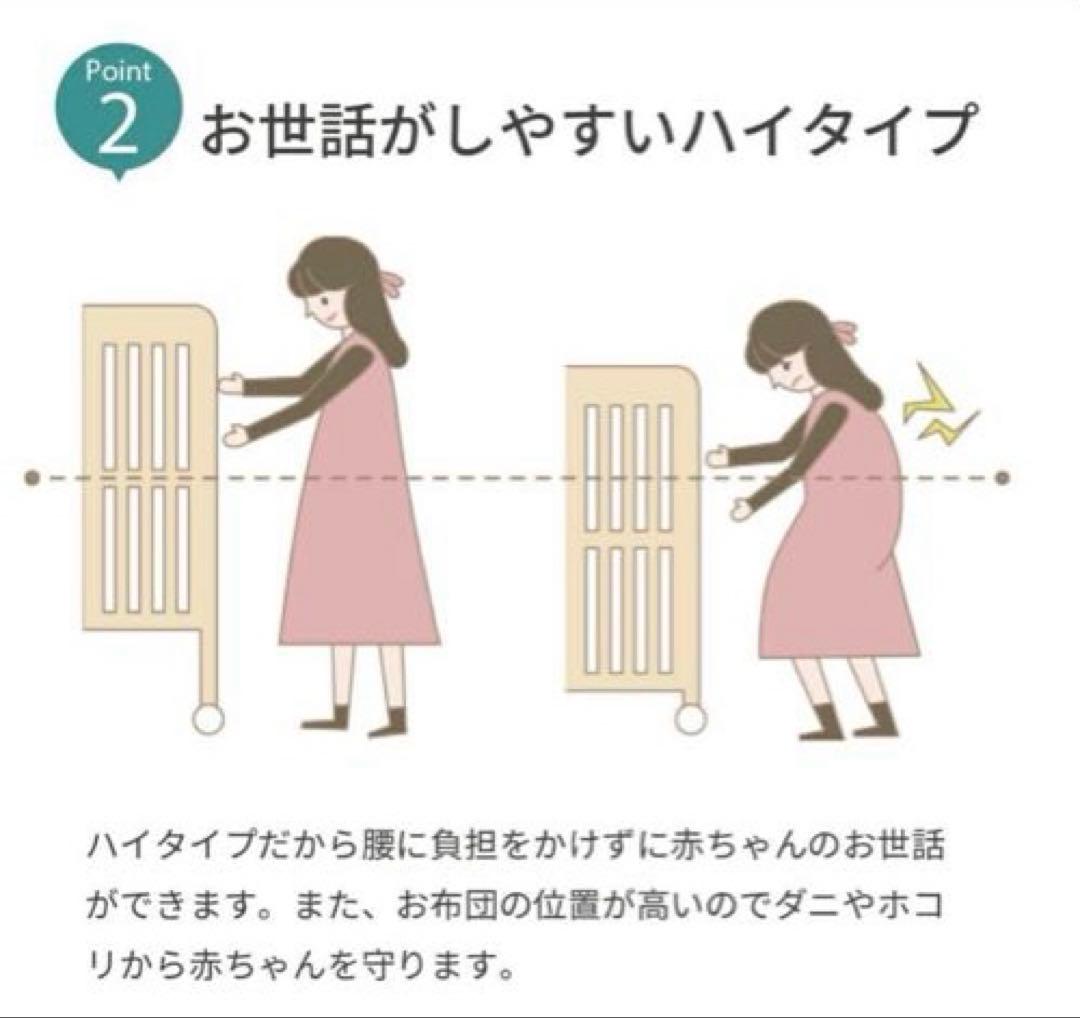 Point
2
お世話がしやすいハイタイプ

ハイタイプだから腰に負担をかけずに赤ちゃんのお世話ができます。また、お布団の位置が高いのでダニやホコリから赤ちゃんを守ります。